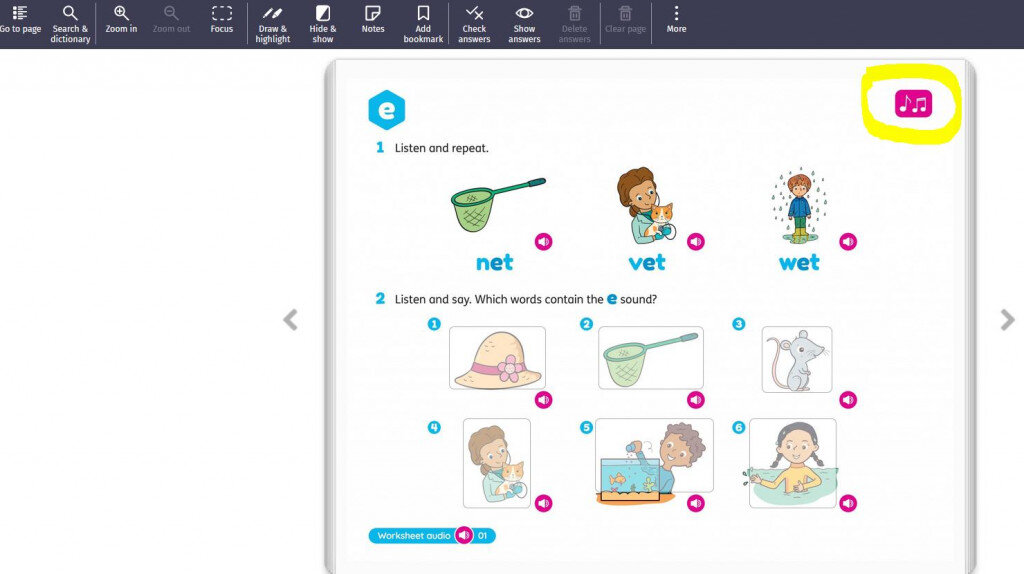 Go to page
Search & dictionary
Zoom in
Zoom out
Focus
Draw & highlight
Hide & show
Notes
Add bookmark
Check answers
Show answers
Delete answers
Clear page
More

e

1 Listen and repeat.

net
vet
wet

2 Listen and say. Which words contain the e sound?

1
2
3
4
5
6

Worksheet audio 01