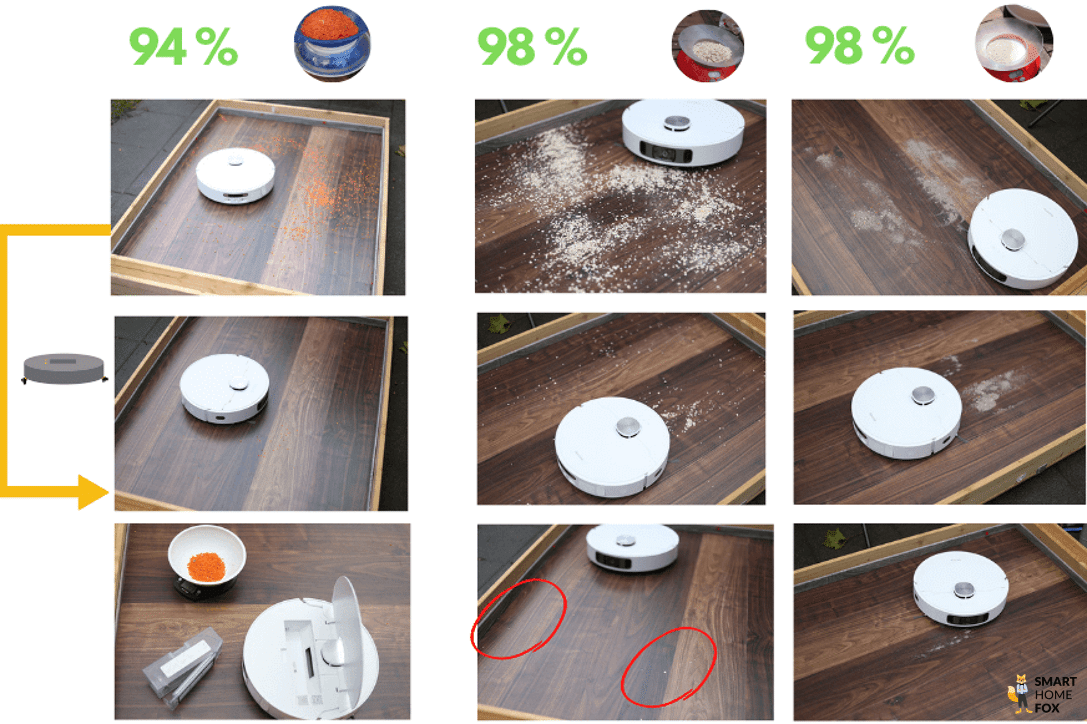 94 %

98 %

98 %

SMART HOME FOX