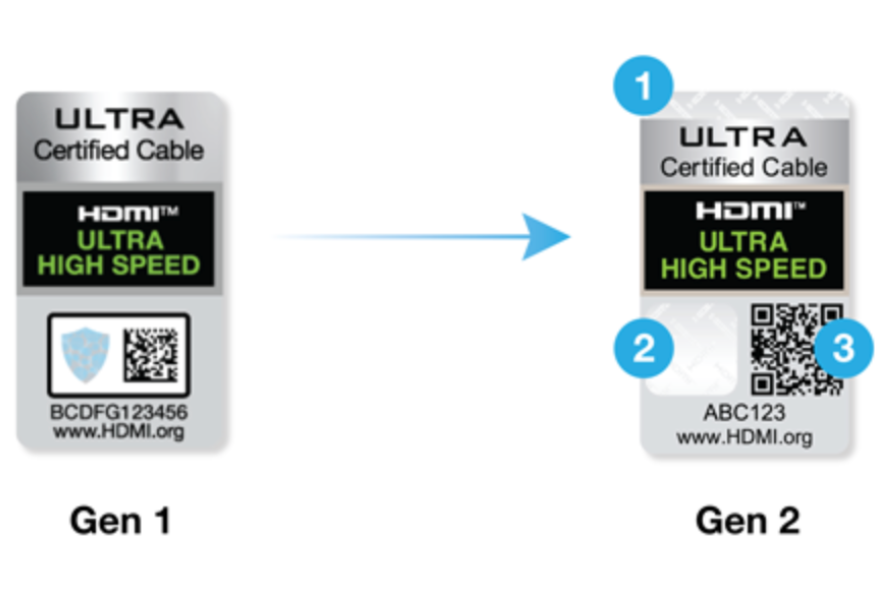 ULTRA
Certified Cable
HDMI™
ULTRA
HIGH SPEED
BCDFG123456
www.HDMI.org

Gen 1

1
ULTRA
Certified Cable
HDMI™
ULTRA
HIGH SPEED
2
3
ABC123
www.HDMI.org

Gen 2