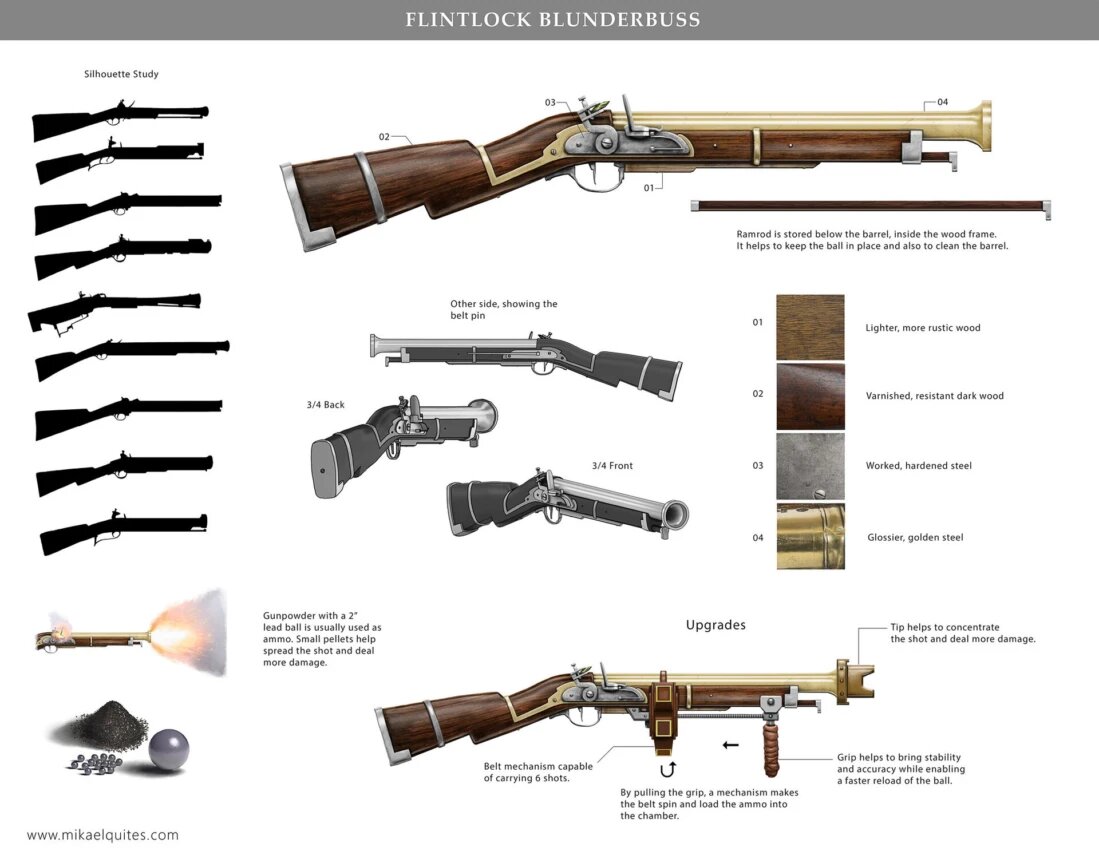 FLINTLOCK BLUNDERBUSS

Silhouette Study

03

04

02

01

Ramrod is stored below the barrel, inside the wood frame. It helps to keep the ball in place and also to clean the barrel.

Other side, showing the belt pin

3/4 Back

3/4 Front

01 Lighter, more rustic wood

02 Varnished, resistant dark wood

03 Worked, hardened steel

04 Glossier, golden steel

Gunpowder with a 2" lead ball is usually used as ammo. Small pellets help spread the shot and deal more damage.

Upgrades

Tip helps to concentrate the shot and deal more damage.

Belt mechanism capable of carrying 6 shots.

By pulling the grip, a mechanism makes the belt spin and load the ammo into the chamber.

Grip helps to bring stability and accuracy while enabling a faster reload of the ball.

www.mikaelquites.com