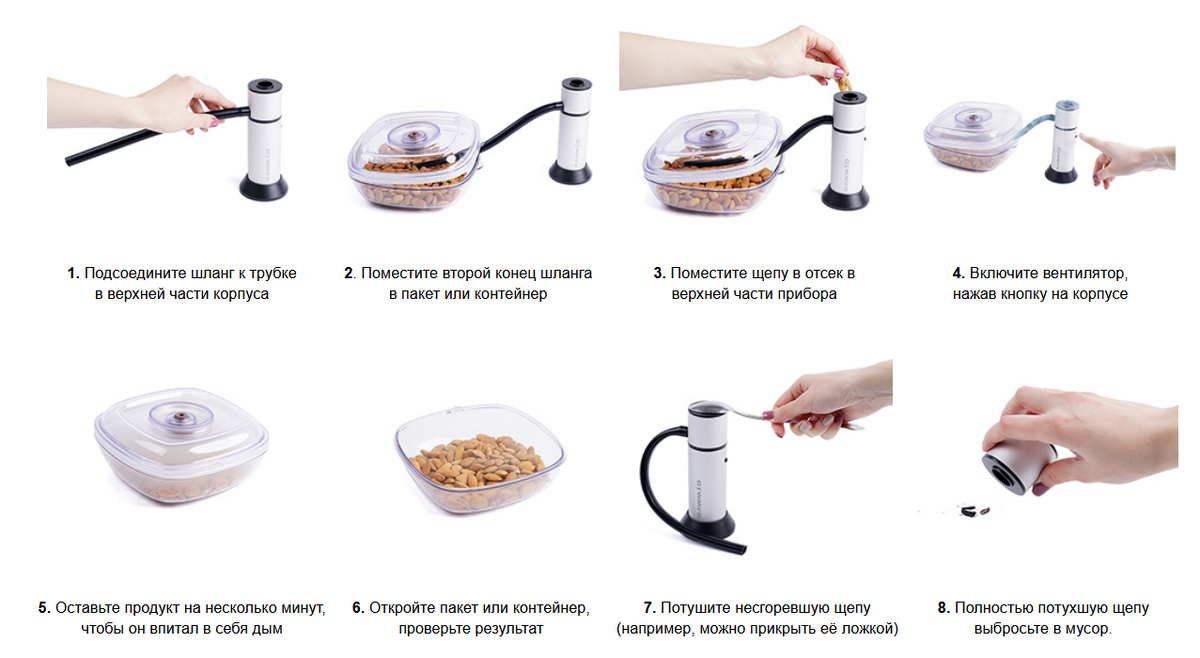 1. Подсоедините шланг к трубке в верхней части корпуса

2. Поместите второй конец шланга в пакет или контейнер

3. Поместите щепу в отсек в верхней части прибора

4. Включите вентилятор, нажав кнопку на корпусе

5. Оставьте продукт на несколько минут, чтобы он впитал в себя дым

6. Откройте пакет или контейнер, проверьте результат

7. Потушите несгоревшую щепу (например, можно прикрыть её ложкой)

8. Полностью потухшую щепу выбросьте в мусор.