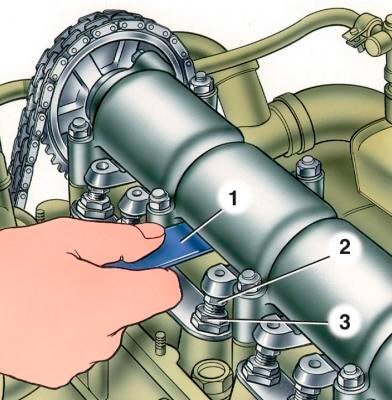 1
2
3