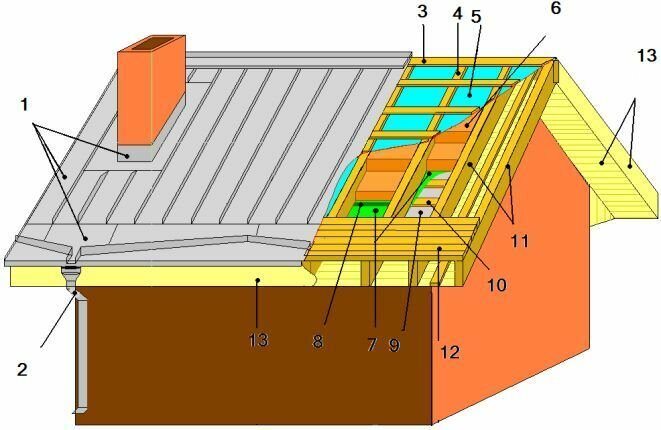 3
4
5
6
13
1
11
10
13
8
7
9
12
2