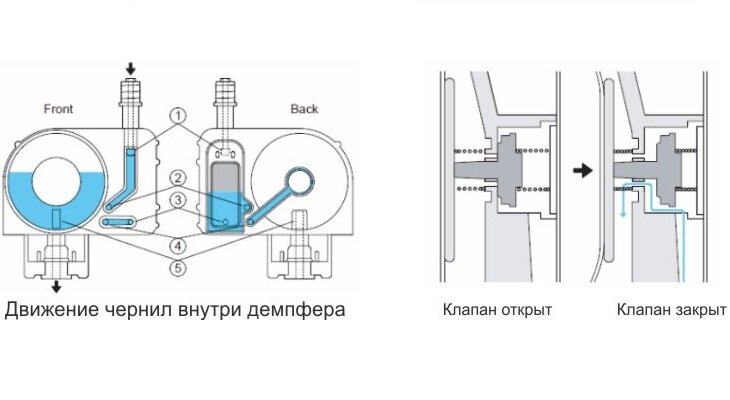 Front

Back

1

2

3

4

5

Движение чернил внутри демпфера

Клапан открыт

Клапан закрыт