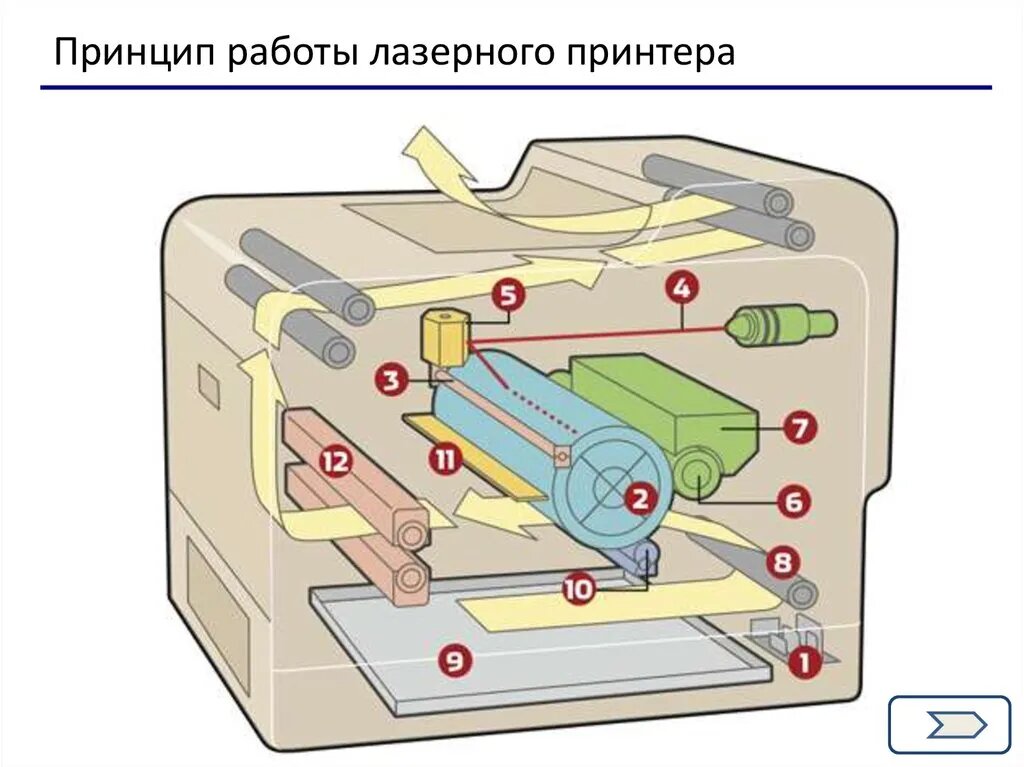 Принцип работы лазерного принтера

5
4
3
7
12
11
2
6
8
10
9
1