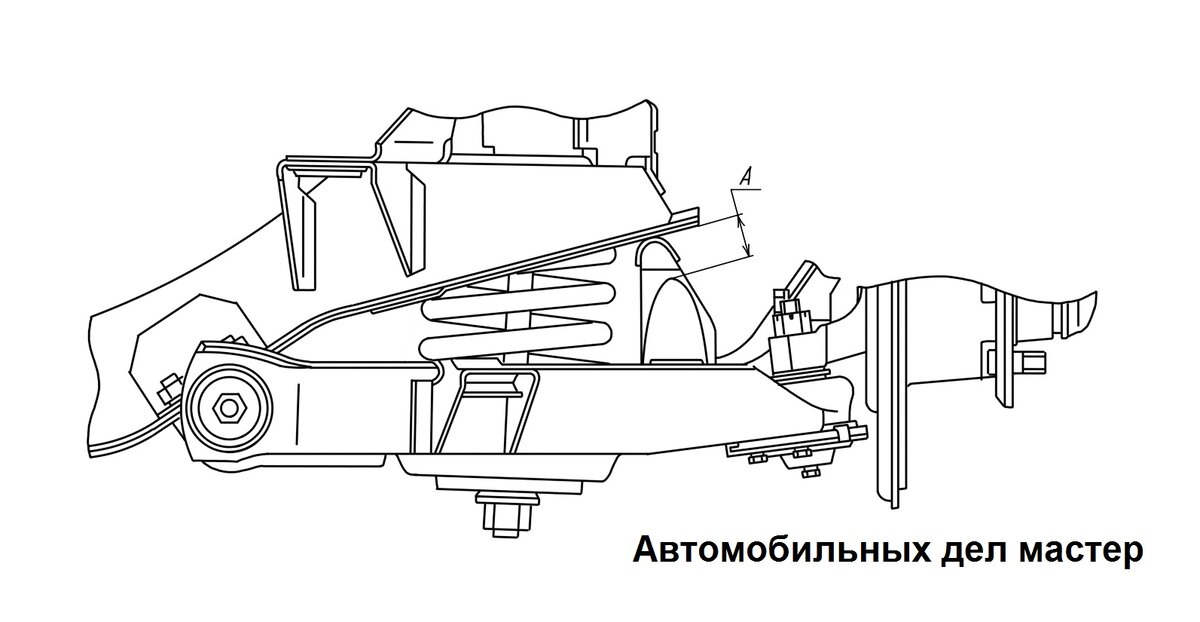 A

Автомобильных дел мастер