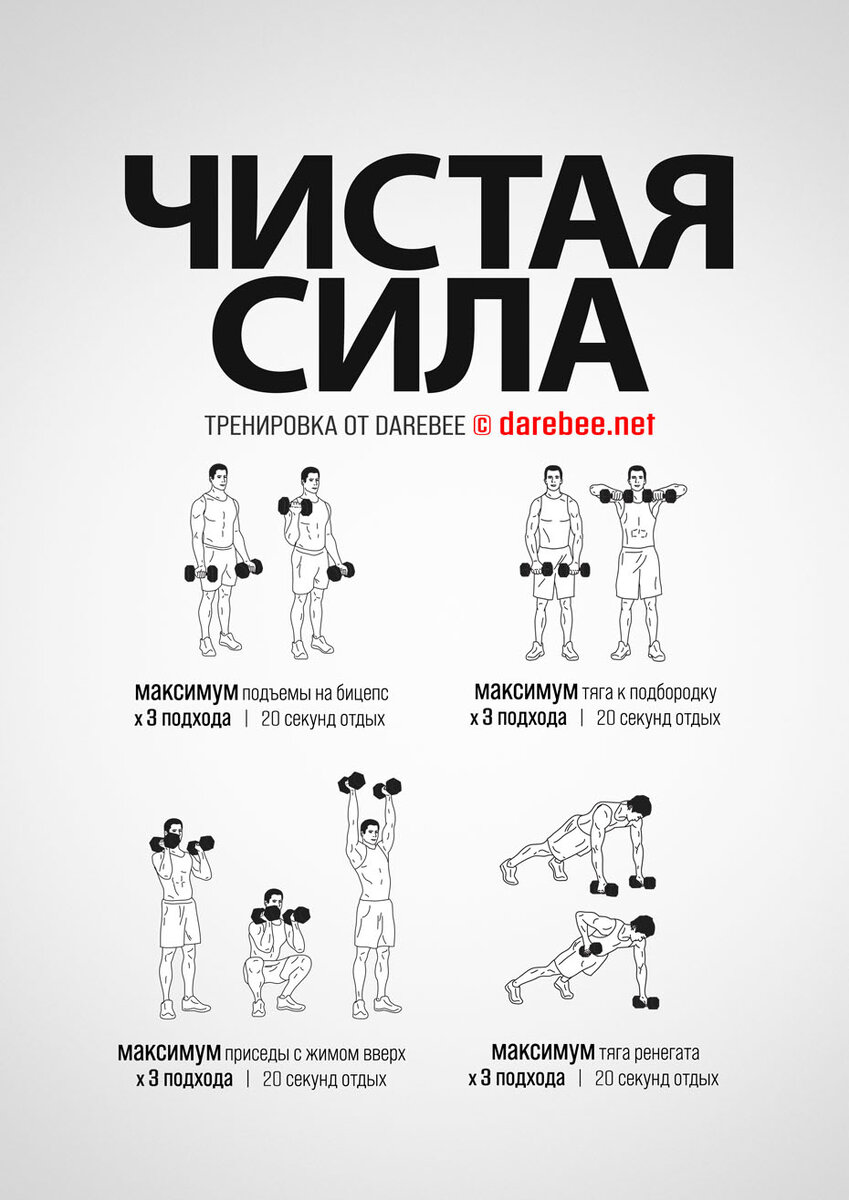 ЧИСТАЯ СИЛА

ТРЕНИРОВКА ОТ DAREBEE © darebee.net

максимум подъемы на бицепс
x 3 подхода | 20 секунд отдых

максимум тяга к подбородку
x 3 подхода | 20 секунд отдых

максимум приседы с жимом вверх
x 3 подхода | 20 секунд отдых

максимум тяга ренегата
x 3 подхода | 20 секунд отдых