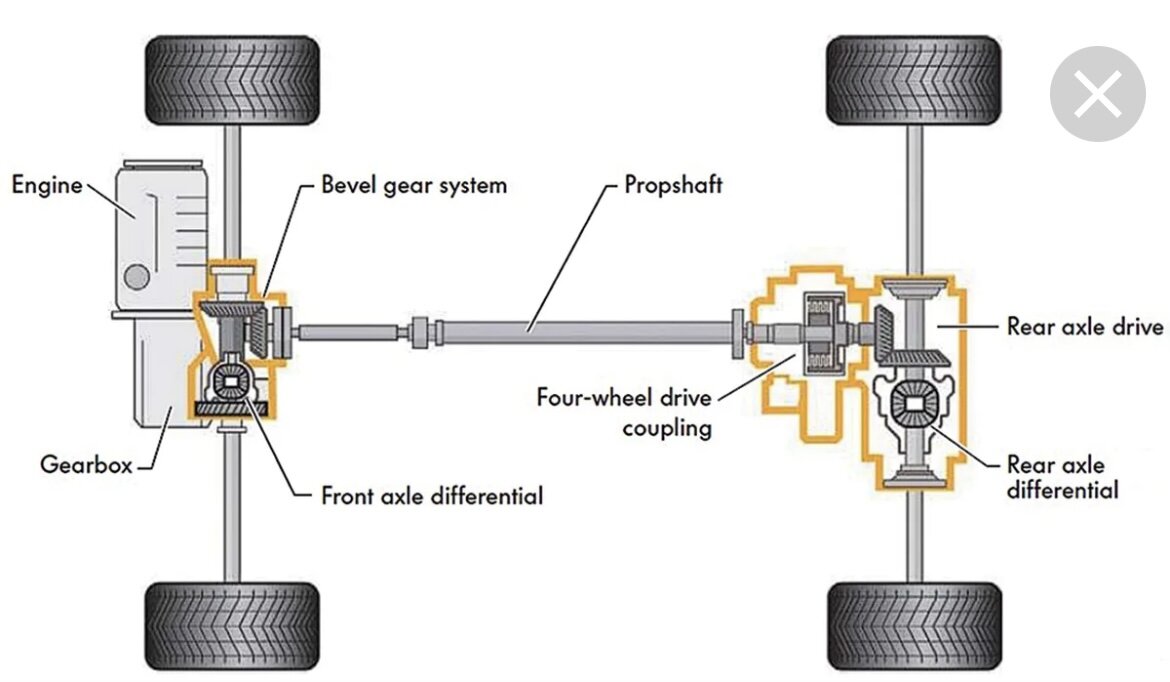 Engine
Bevel gear system
Propshaft
Rear axle drive
Four-wheel drive coupling
Gearbox
Front axle differential
Rear axle differential