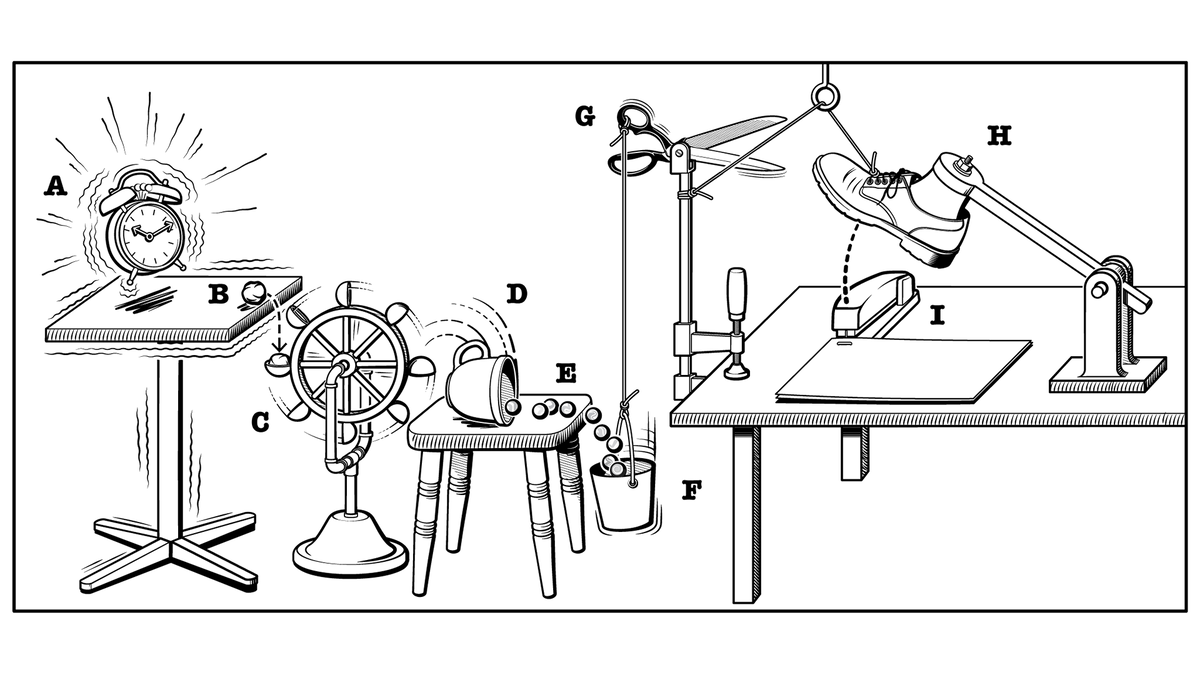 A
B
C
D
E
F
G
H
I