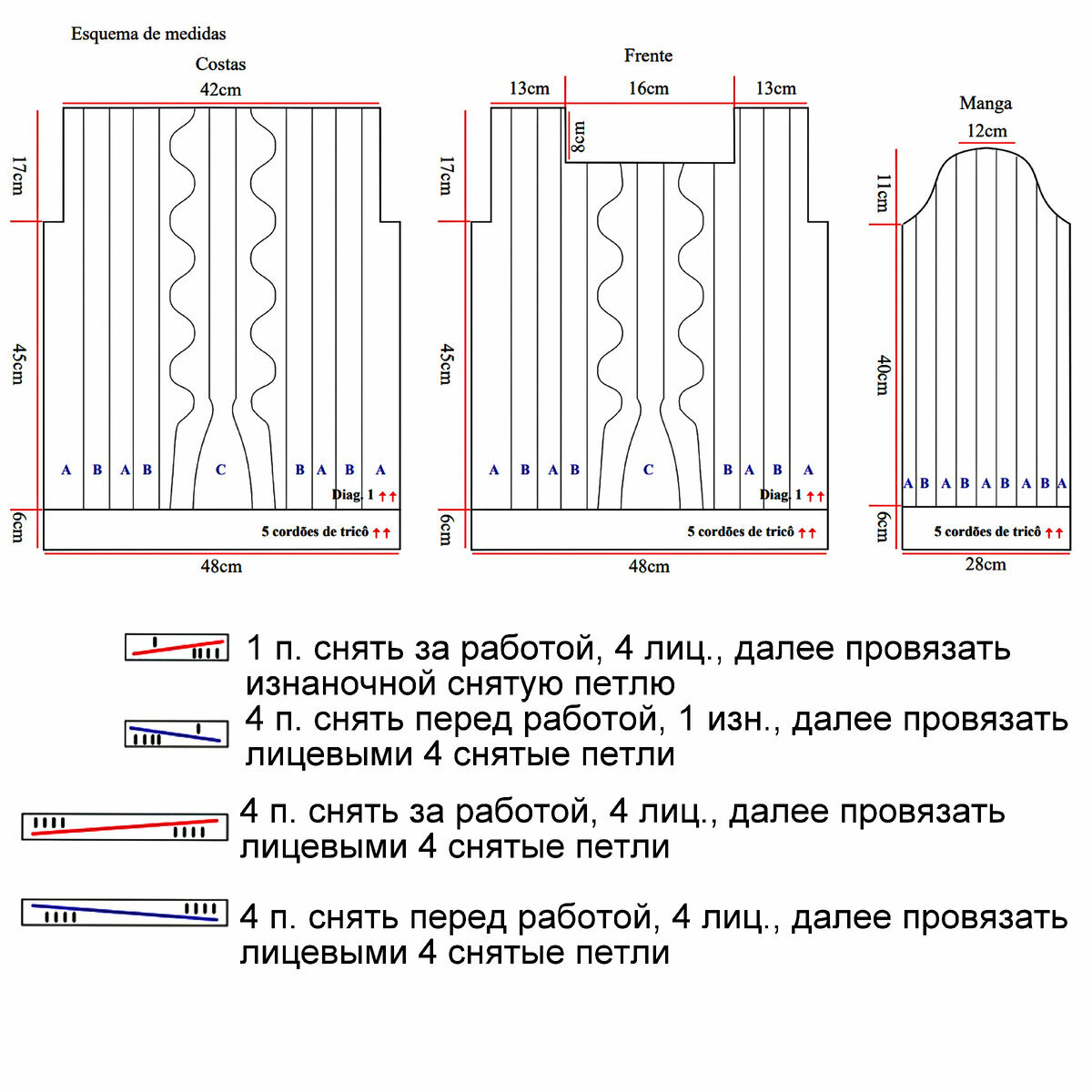 Esquema de medidas

Costas

42cm

17cm

45cm

6cm

A B A B C B A B A

Diag. 1 ↑↑

5 cordões de tricô ↑↑

48cm

Frente

13cm 16cm 13cm

8cm

17cm

45cm

6cm

A B A B C B A B A

Diag. 1 ↑↑

5 cordões de tricô ↑↑

48cm

Manga

12cm

11cm

40cm

6cm

A B A B A B A B A

5 cordões de tricô ↑↑

28cm

1 п. снять за работой, 4 лиц., далее провязать изнаночной снятую петлю

4 п. снять перед работой, 1 изн., далее провязать лицевыми 4 снятые петли

4 п. снять за работой, 4 лиц., далее провязать лицевыми 4 снятые петли

4 п. снять перед работой, 4 лиц., далее провязать лицевыми 4 снятые петли