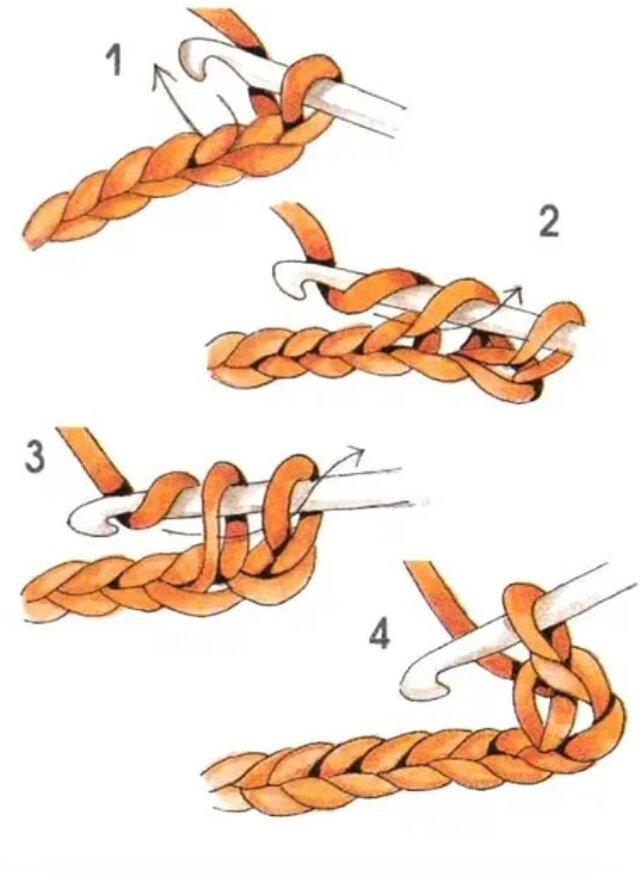 1
2
3
4