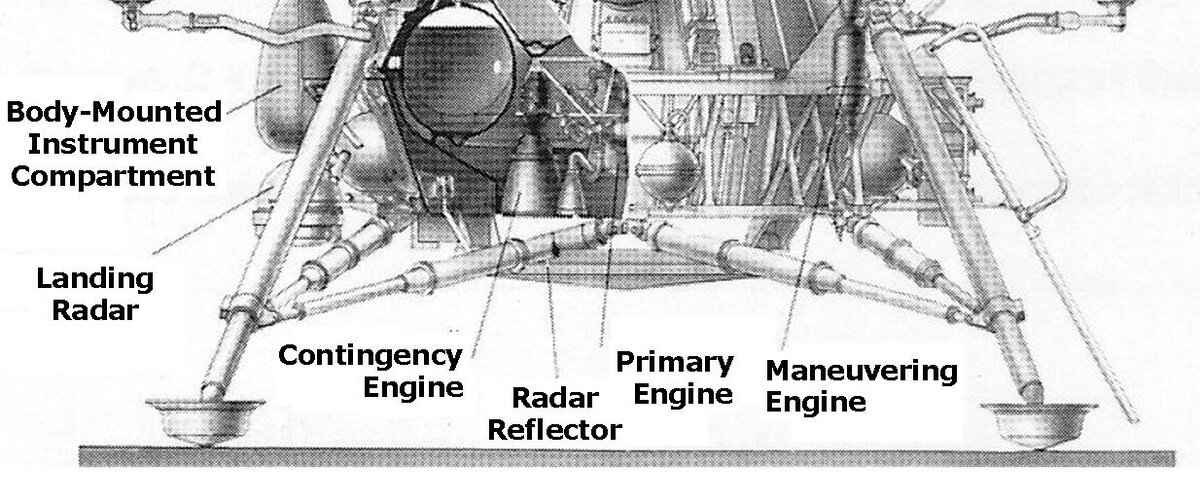 Body-Mounted Instrument Compartment

Landing Radar

Contingency Engine

Radar Reflector

Primary Engine

Maneuvering Engine