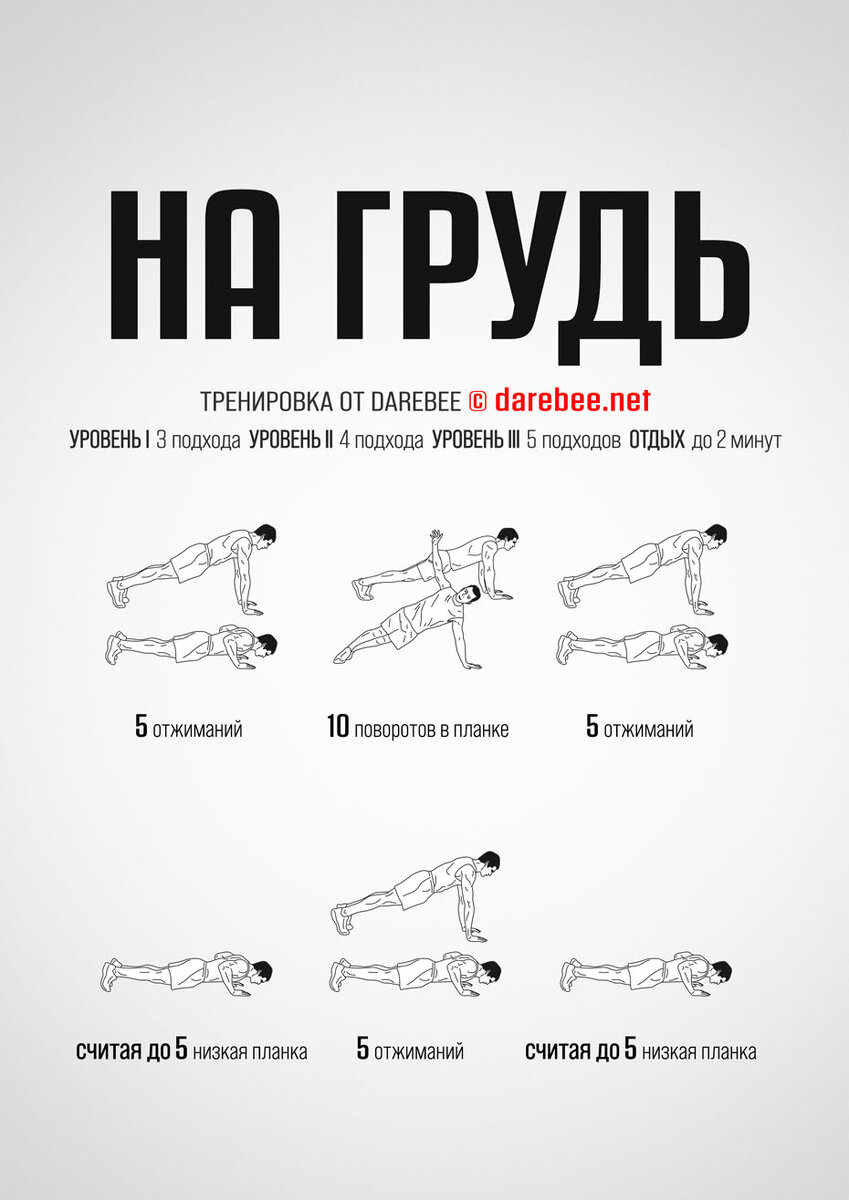 НА ГРУДЬ

ТРЕНИРОВКА ОТ DAREBEE © darebee.net

УРОВЕНЬ I 3 подхода УРОВЕНЬ II 4 подхода УРОВЕНЬ III 5 подходов ОТДЫХ до 2 минут

5 отжиманий

10 поворотов в планке

5 отжиманий

считая до 5 низкая планка

5 отжиманий

считая до 5 низкая планка