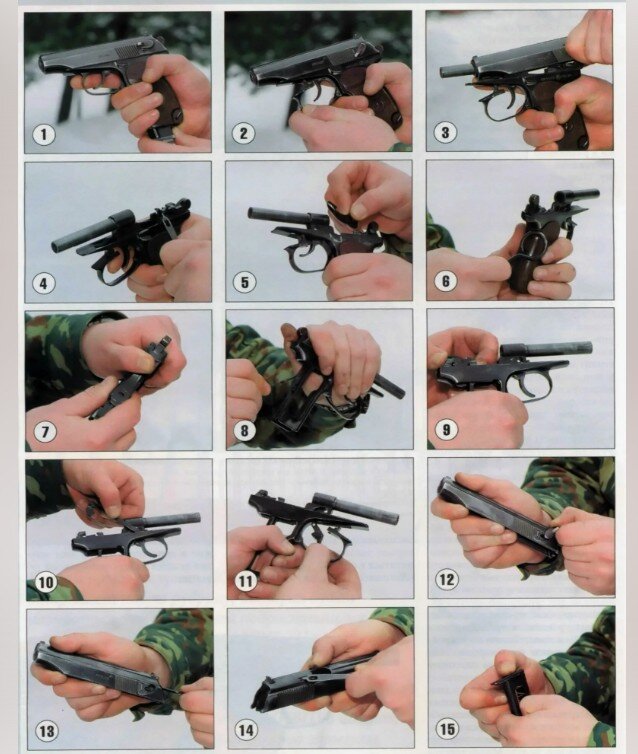 1

2

3

4

5

6

7

8

9

10

11

12

13

14

15