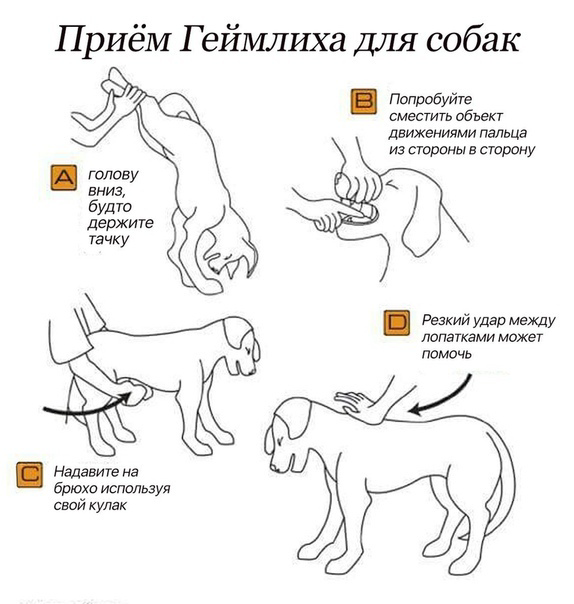 Приём Геймлиха для собак

A голову вниз, будто держите тачку

B Попробуйте сместить объект движениями пальца из стороны в сторону

C Надавите на брюхо используя свой кулак

D Резкий удар между лопатками может помочь