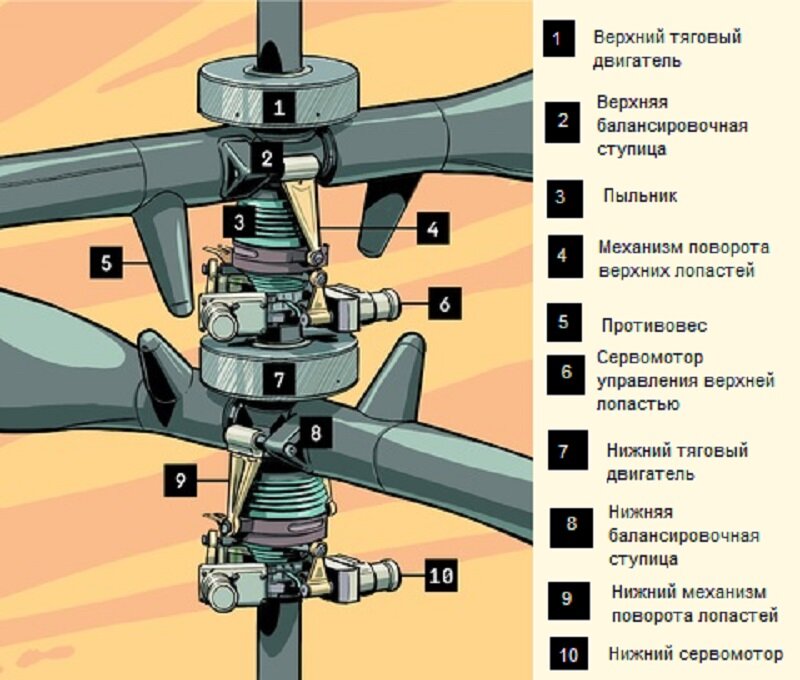 1
2
3
4
5
6
7
8
9
10

1 Верхний тяговый двигатель

2 Верхняя балансировочная ступица

3 Пыльник

4 Механизм поворота верхних лопастей

5 Противовес

6 Сервомотор управления верхней лопастью

7 Нижний тяговый двигатель

8 Нижняя балансировочная ступица

9 Нижний механизм поворота лопастей

10 Нижний сервомотор