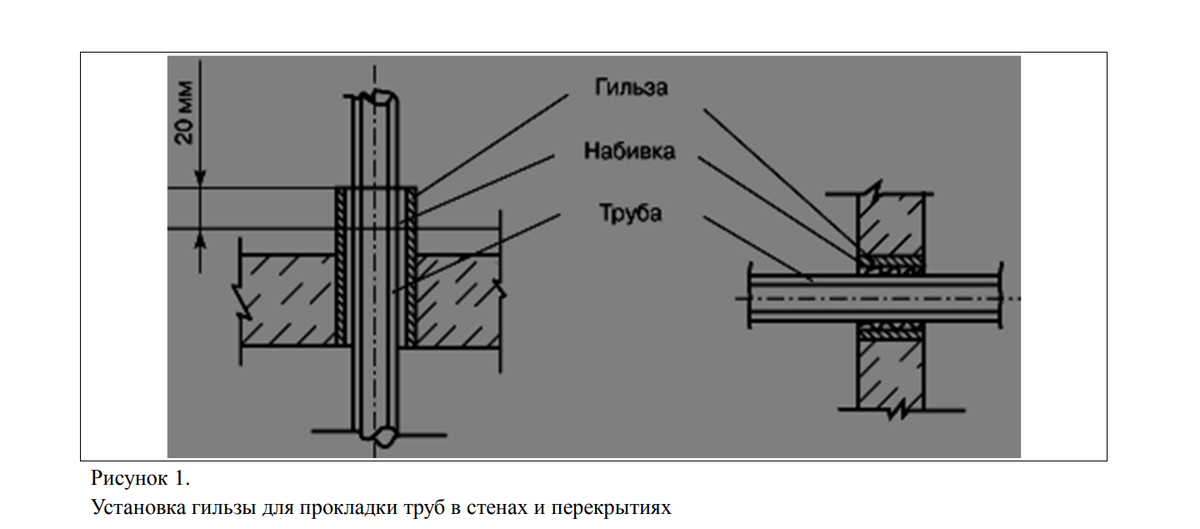 20 мм

Гильза

Набивка

Труба

Рисунок 1.

Установка гильзы для прокладки труб в стенах и перекрытиях