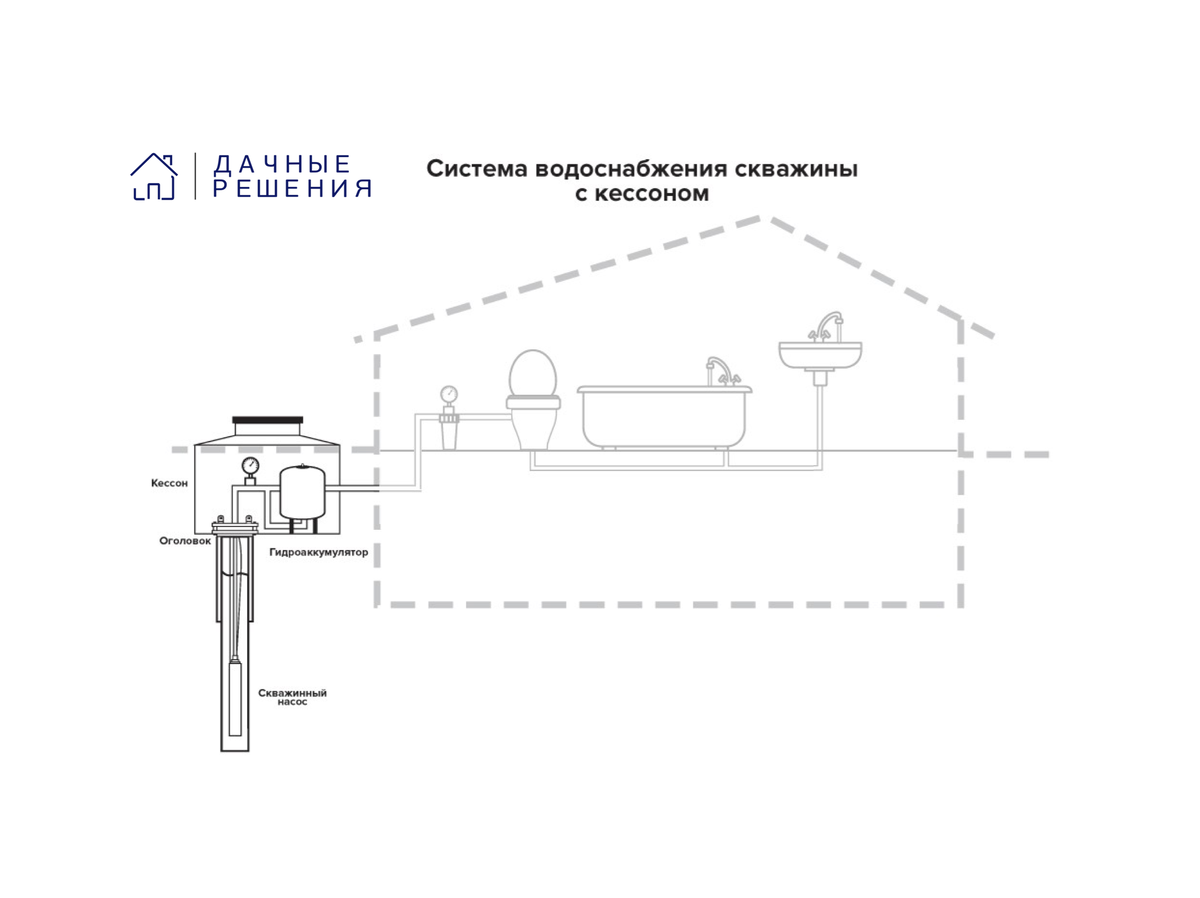 ДАЧНЫЕ
РЕШЕНИЯ

Система водоснабжения скважины
с кессоном

Кессон

Оголовок

Гидроаккумулятор

Скважинный
насос