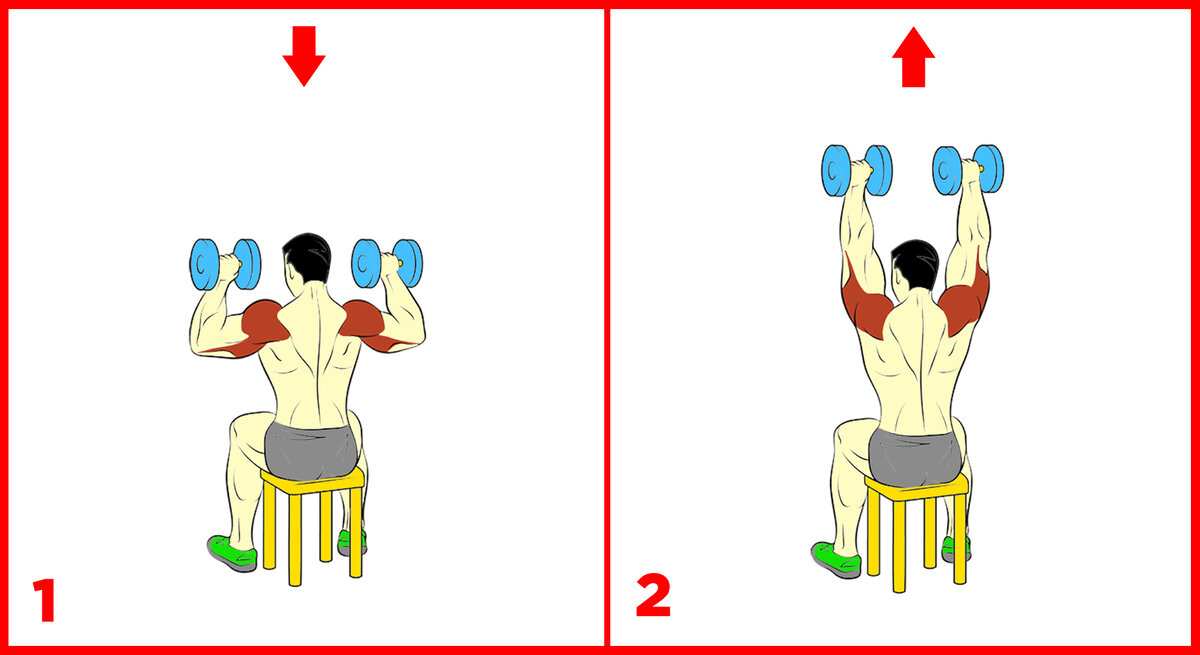 1

2