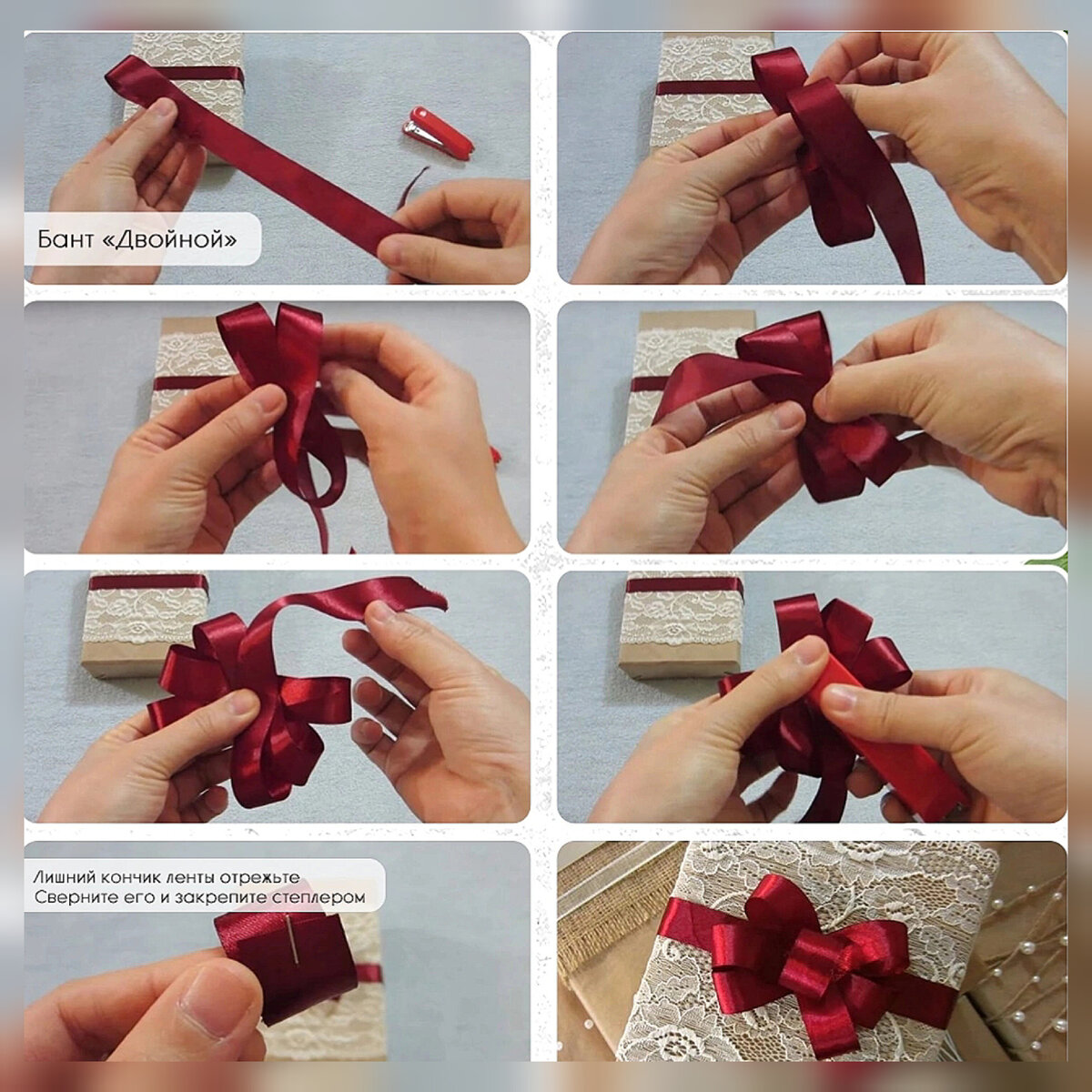 Бант «Двойной»

Лишний кончик ленты отрежьте
Сверните его и закрепите степлером