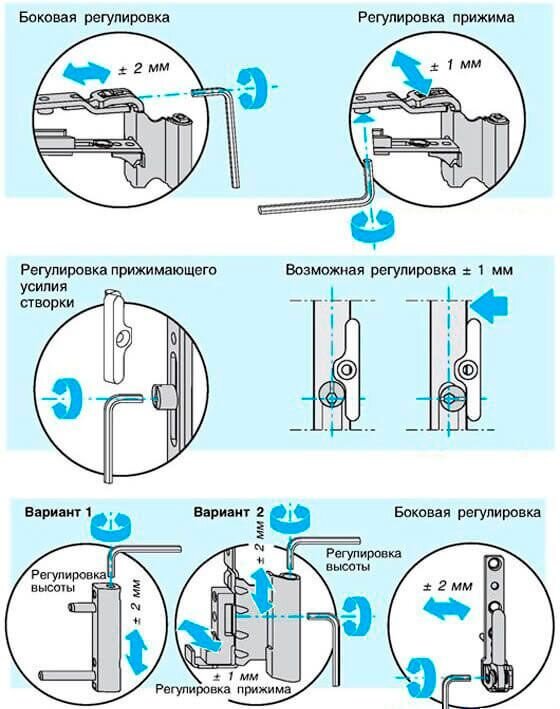 Боковая регулировка

± 2 мм

Регулировка прижима

± 1 мм

Регулировка прижимающего усилия створки

Возможная регулировка ± 1 мм

Вариант 1

Регулировка высоты

± 2 мм

Вариант 2

± 2 мм

Регулировка высоты

± 1 мм

Регулировка прижима

Боковая регулировка

± 2 мм