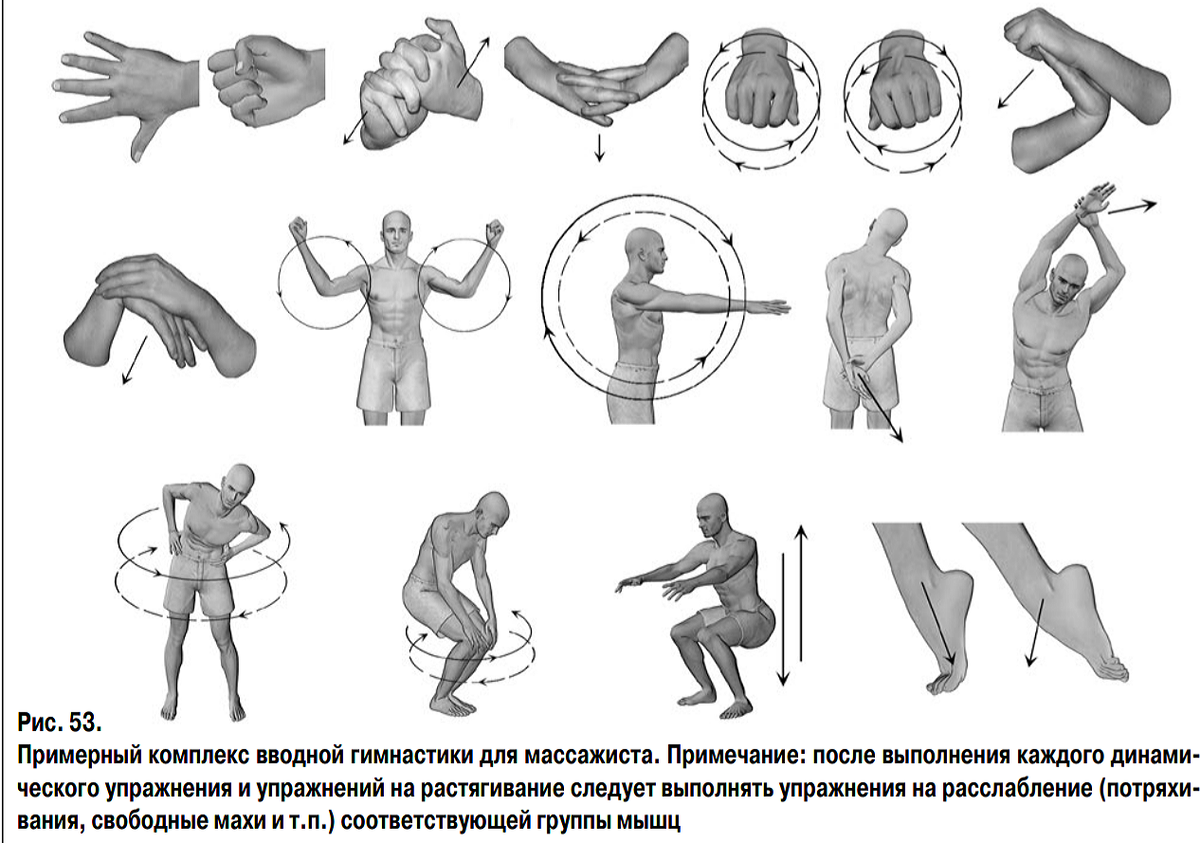 Рис. 53.
Примерный комплекс вводной гимнастики для массажиста. Примечание: после выполнения каждого динамического упражнения и упражнений на растягивание следует выполнять упражнения на расслабление (потряхивания, свободные махи и т.п.) соответствующей группы мышц