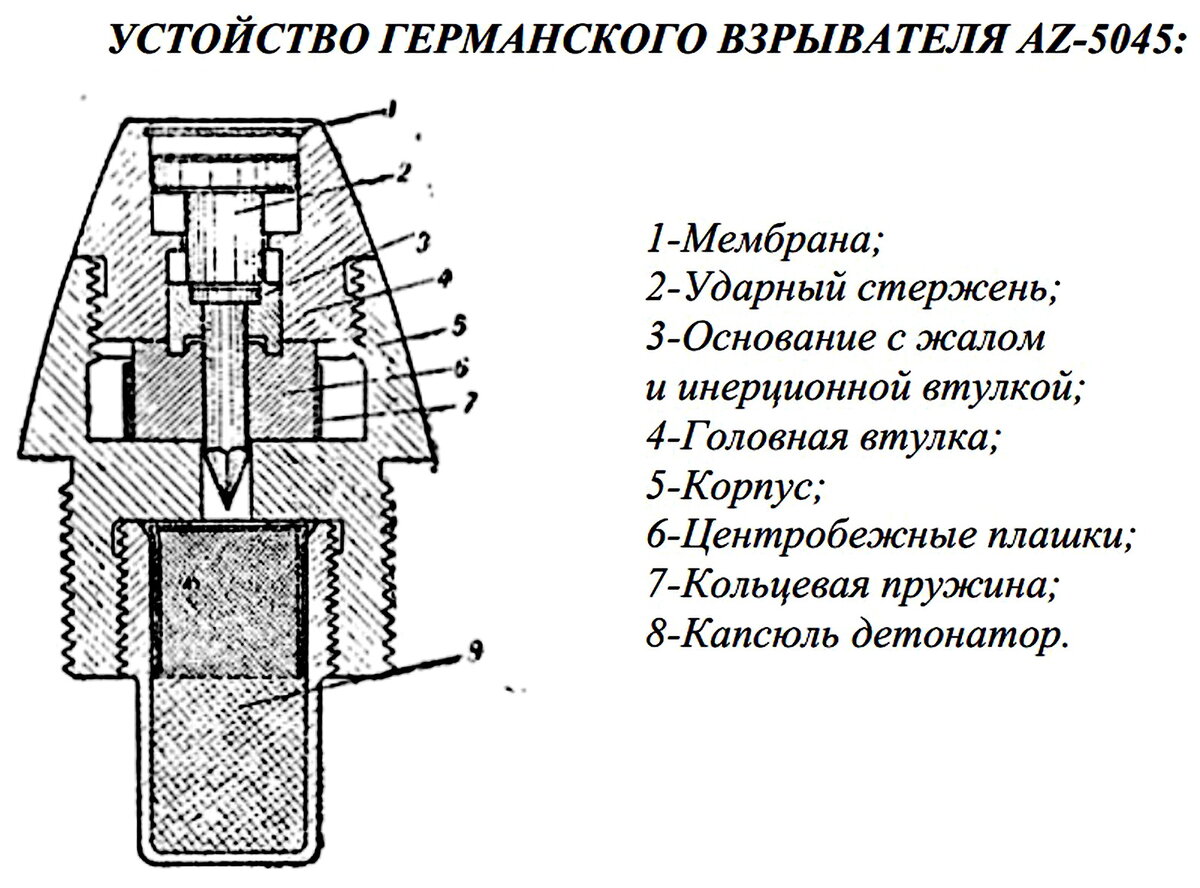 УСТОЙСТВО ГЕРМАНСКОГО ВЗРЫВАТЕЛЯ AZ-5045:

1
2
3
4
5
6
7
9

1-Мембрана;
2-Ударный стержень;
3-Основание с жалом и инерционной втулкой;
4-Головная втулка;
5-Корпус;
6-Центробежные плашки;
7-Кольцевая пружина;
8-Капсюль детонатор.