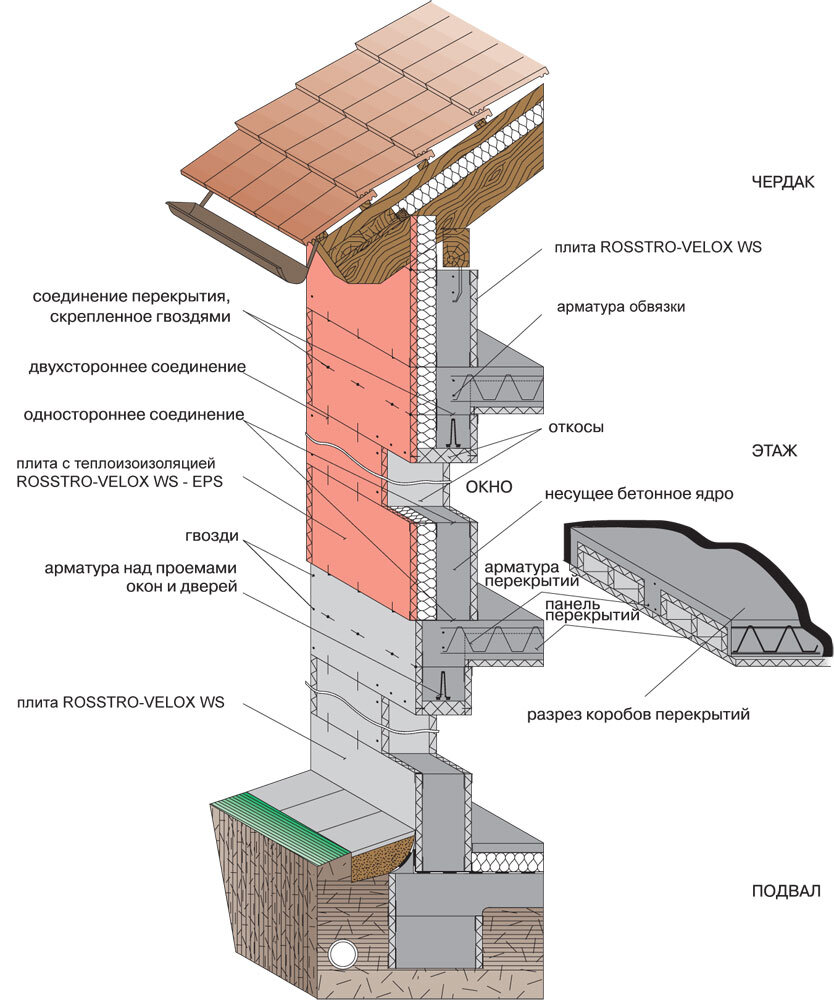 ЧЕРДАК

плита ROSSTRO-VELOX WS

соединение перекрытия, скрепленное гвоздями

арматура обвязки

двухстороннее соединение

одностороннее соединение

откосы

ЭТАЖ

плита с теплоизоизоляцией ROSSTRO-VELOX WS - EPS

ОКНО

несущее бетонное ядро

гвозди

арматура над проемами окон и дверей

арматура перекрытий

панель перекрытий

плита ROSSTRO-VELOX WS

разрез коробов перекрытий

ПОДВАЛ