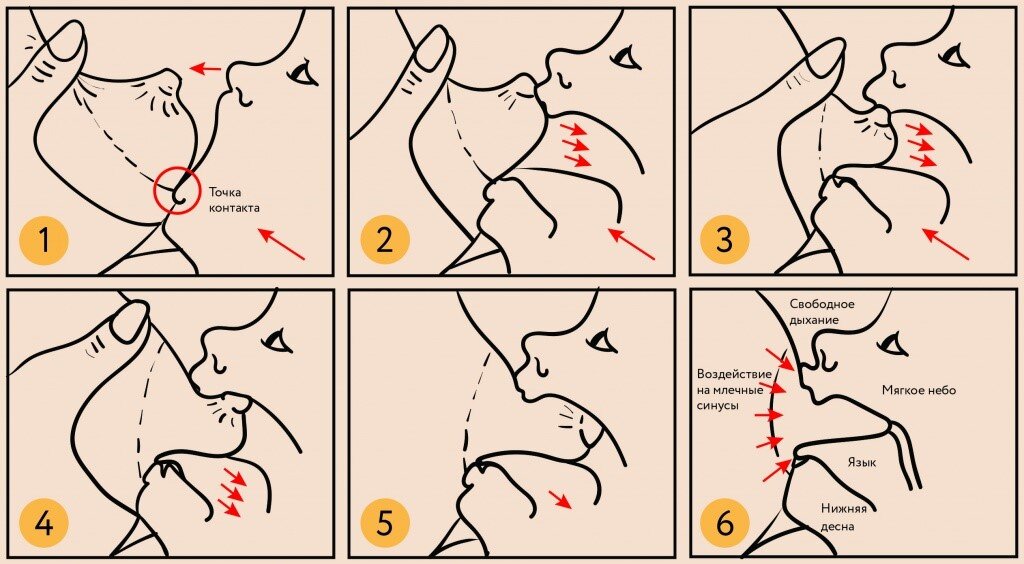 Точка контакта

1

2

3

4

5

Свободное дыхание

Воздействие на млечные синусы

Мягкое небо

Язык

Нижняя десна

6