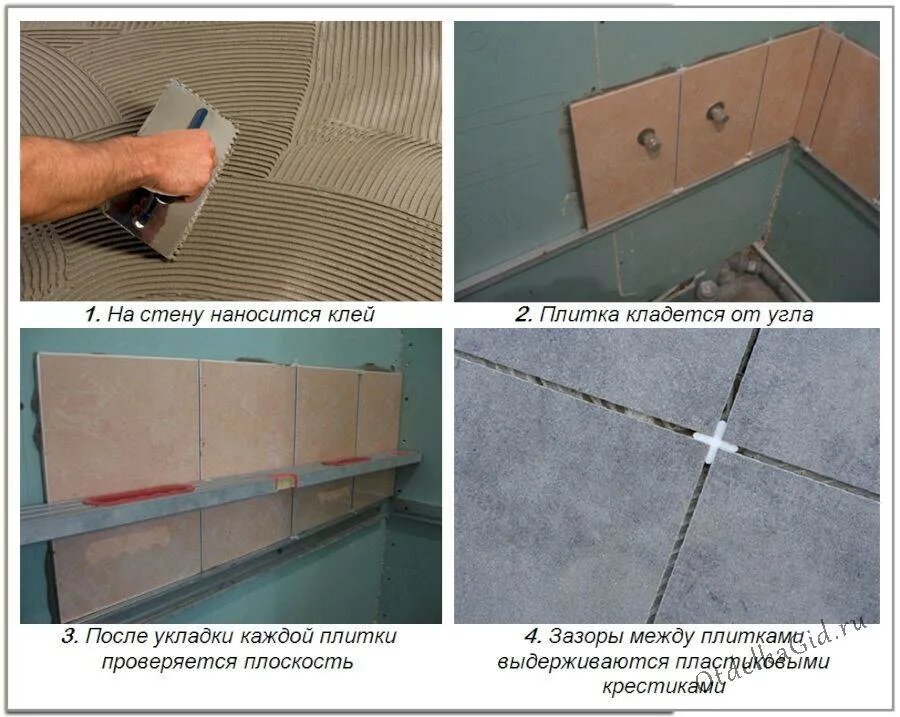 1. На стену наносится клей

2. Плитка кладется от угла

3. После укладки каждой плитки проверяется плоскость

4. Зазоры между плитками выдерживаются пластиковыми крестиками

OtdelkaGid.ru