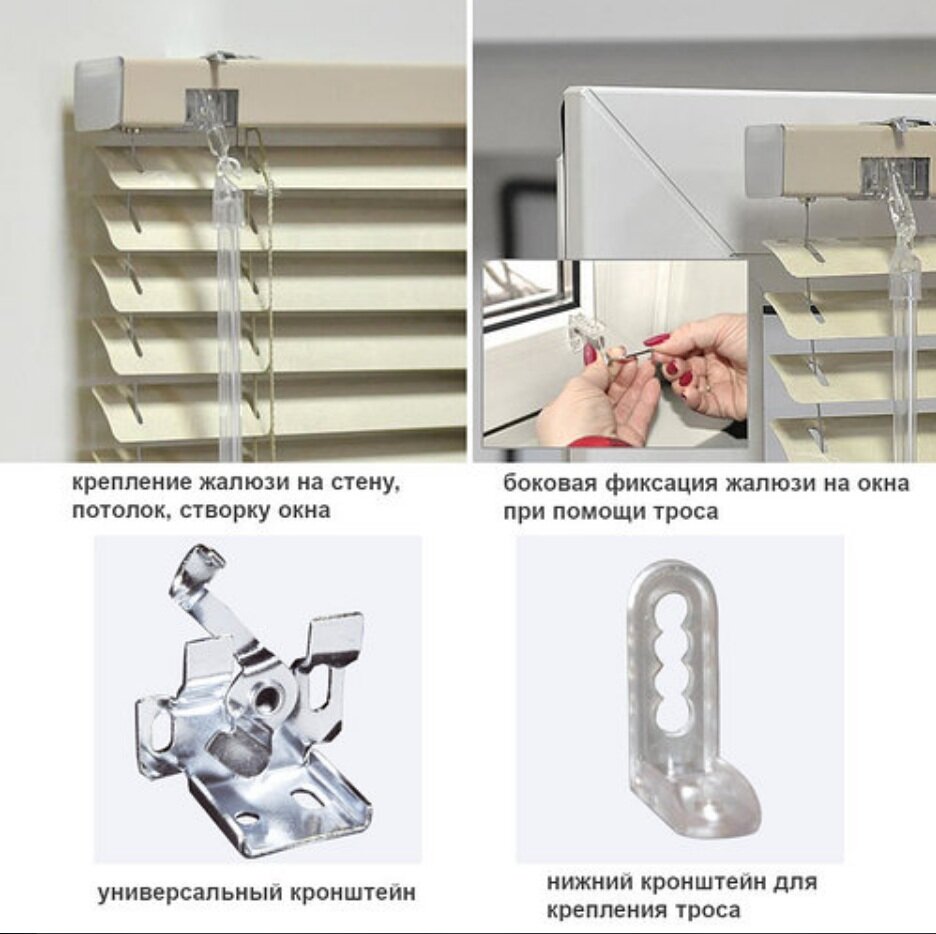 крепление жалюзи на стену, потолок, створку окна

боковая фиксация жалюзи на окна при помощи троса

универсальный кронштейн

нижний кронштейн для крепления троса