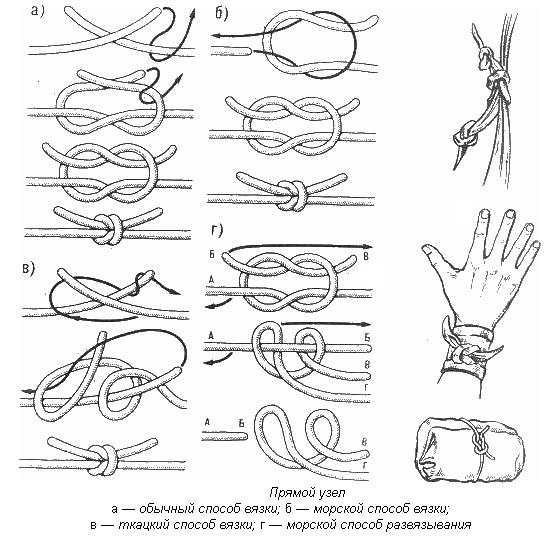 а)

б)

в)

г)

Б
В
А

А
Б
В
Г

А Б
В
Г

Прямой узел
а — обычный способ вязки; б — морской способ вязки;
в — ткацкий способ вязки; г — морской способ развязывания