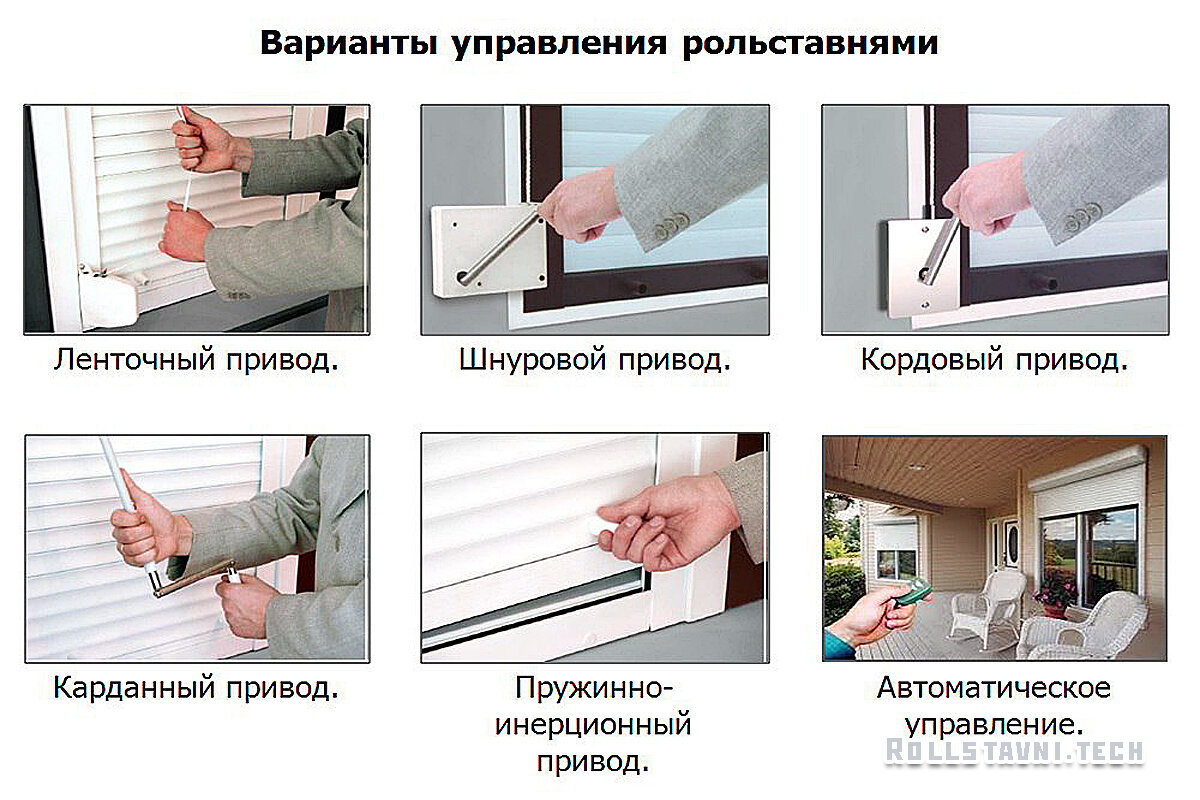 Варианты управления рольставнями

Ленточный привод.

Шнуровой привод.

Кордовый привод.

Карданный привод.

Пружинно-инерционный привод.

Автоматическое управление.

ROLLSTAVNI.TECH