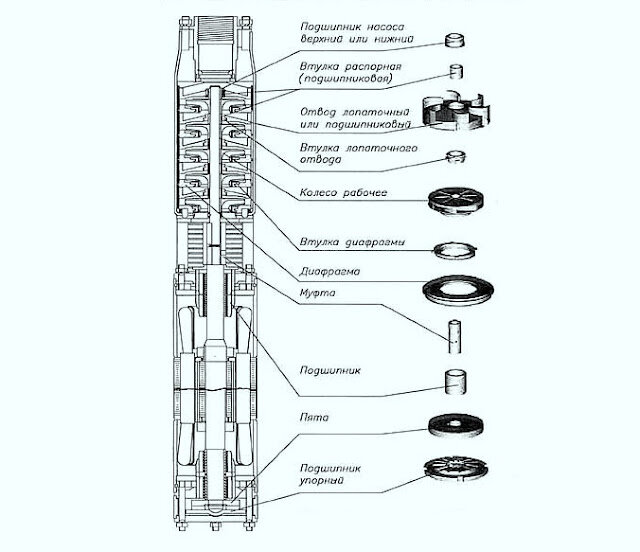 Подшипник насоса верхний или нижний

Втулка распорная (подшипниковая)

Отвод лопаточный или подшипниковый

Втулка лопаточного отвода

Колесо рабочее

Втулка диафрагмы

Диафрагма

Муфта

Подшипник

Пята

Подшипник упорный