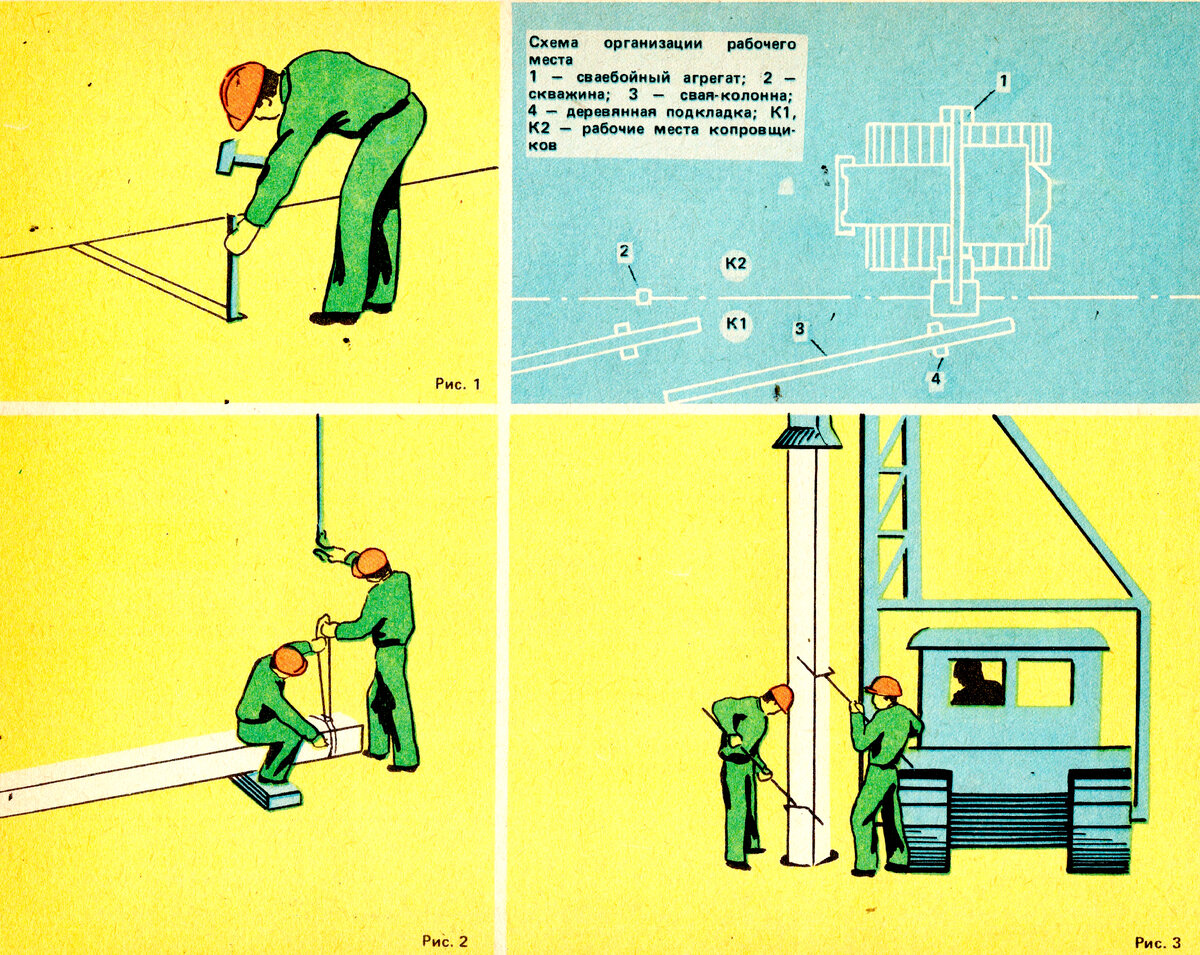 Рис. 1

Схема организации рабочего места
1 — сваебойный агрегат; 2 — скважина; 3 — свая-колонна; 4 — деревянная подкладка; К1, К2 — рабочие места копровщиков

1

2

К2

К1

3

4

Рис. 2

Рис. 3