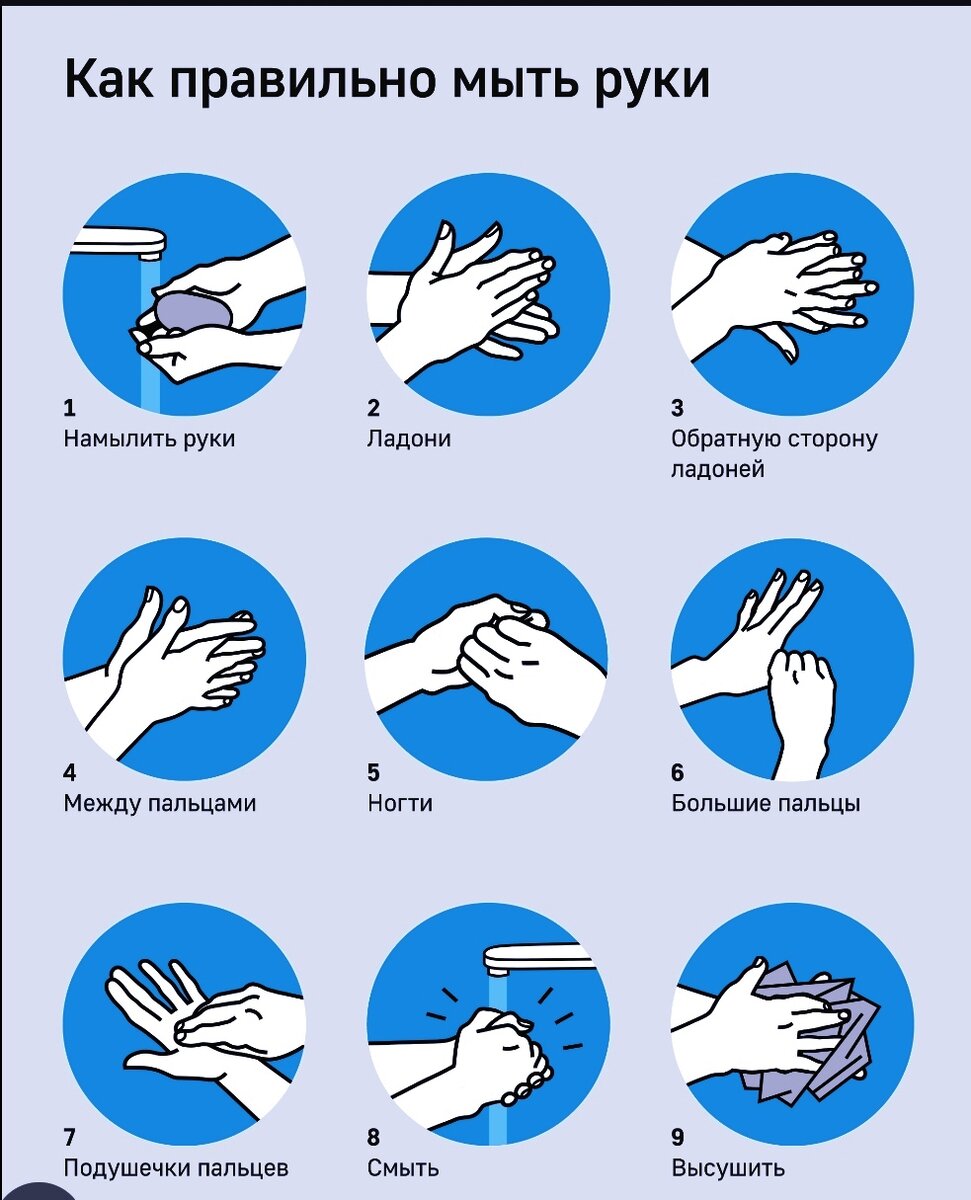 Как правильно мыть руки

1
Намылить руки

2
Ладони

3
Обратную сторону ладоней

4
Между пальцами

5
Ногти

6
Большие пальцы

7
Подушечки пальцев

8
Смыть

9
Высушить