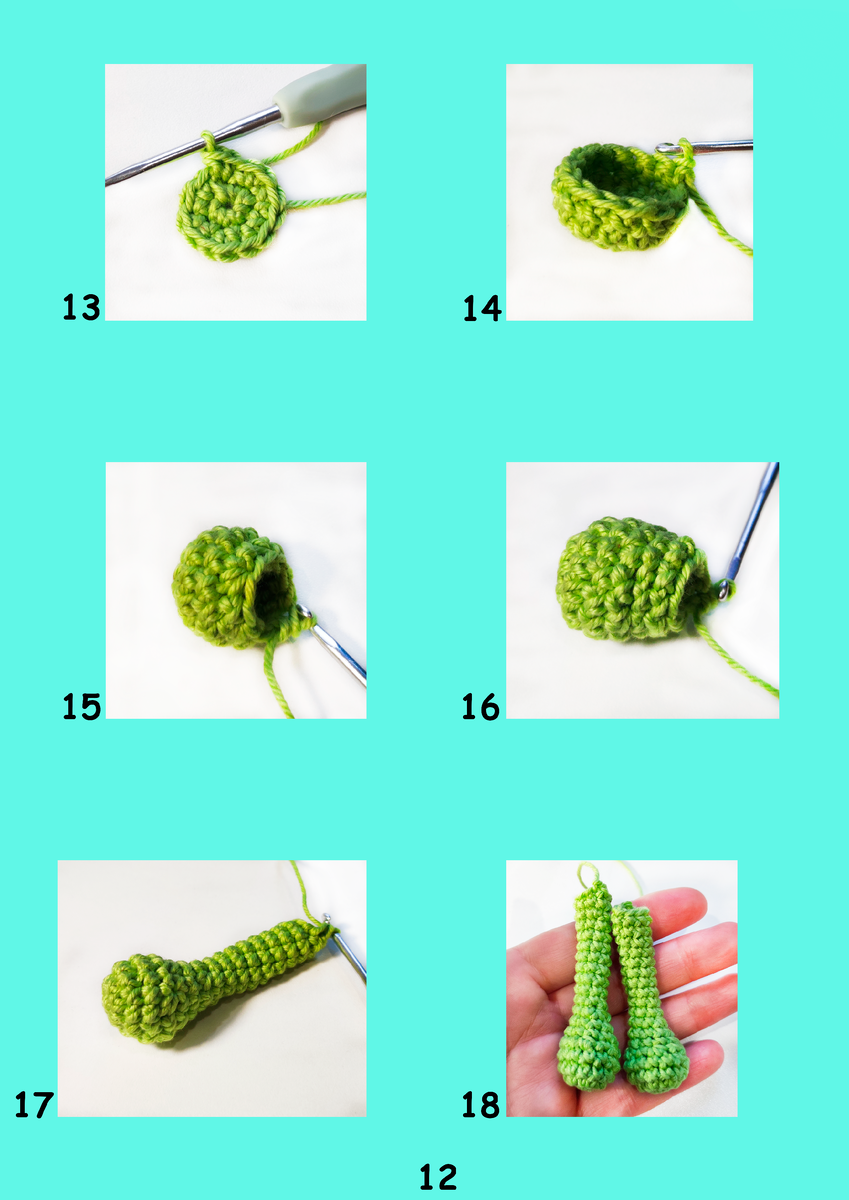 13

14

15

16

17

18

12