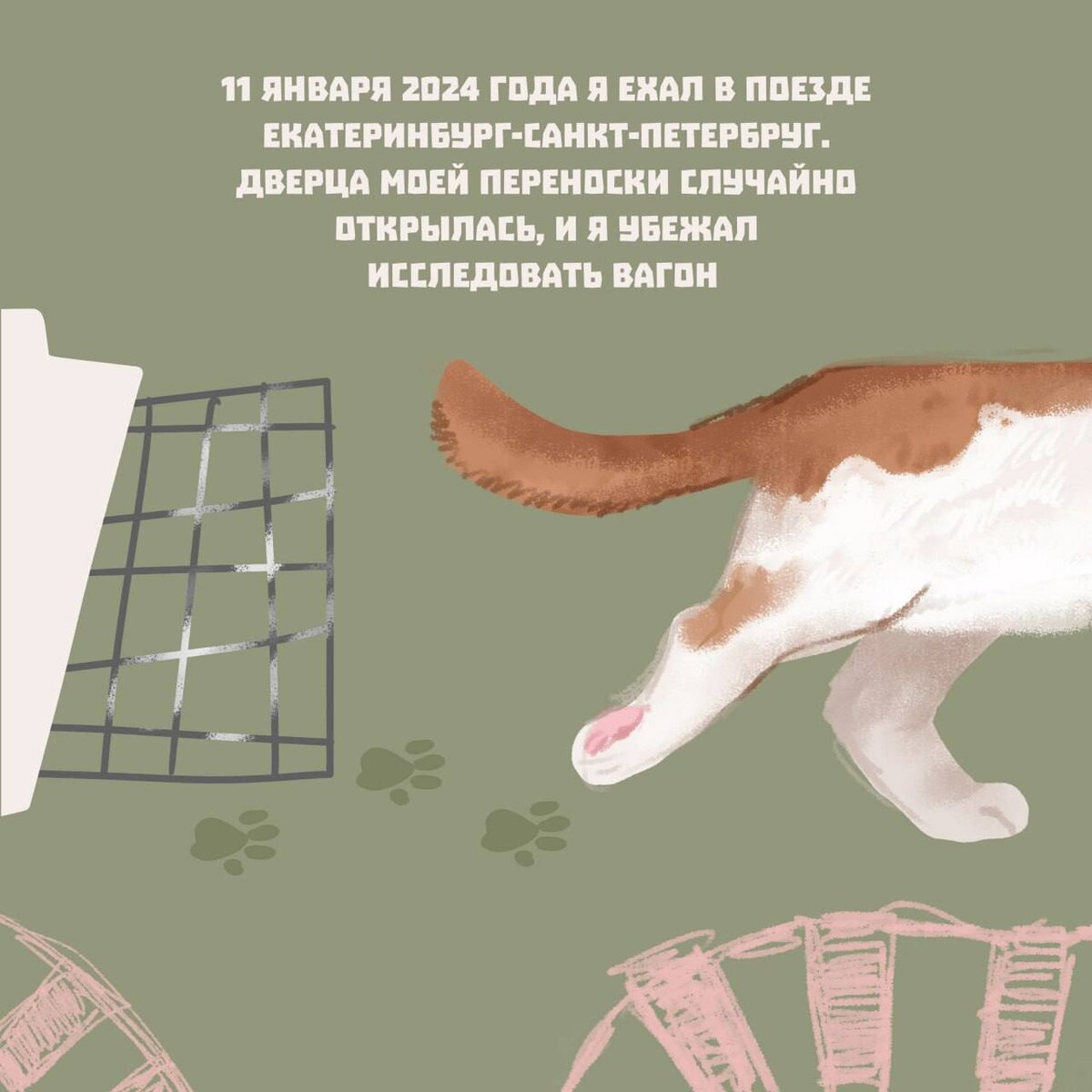 11 ЯНВАРЯ 2024 ГОДА Я ЕХАЛ В ПОЕЗДЕ ЕКАТЕРИНБУРГ-САНКТ-ПЕТЕРБРУГ. ДВЕРЦА МОЕЙ ПЕРЕНОСКИ СЛУЧАЙНО ОТКРЫЛАСЬ, И Я УБЕЖАЛ ИССЛЕДОВАТЬ ВАГОН