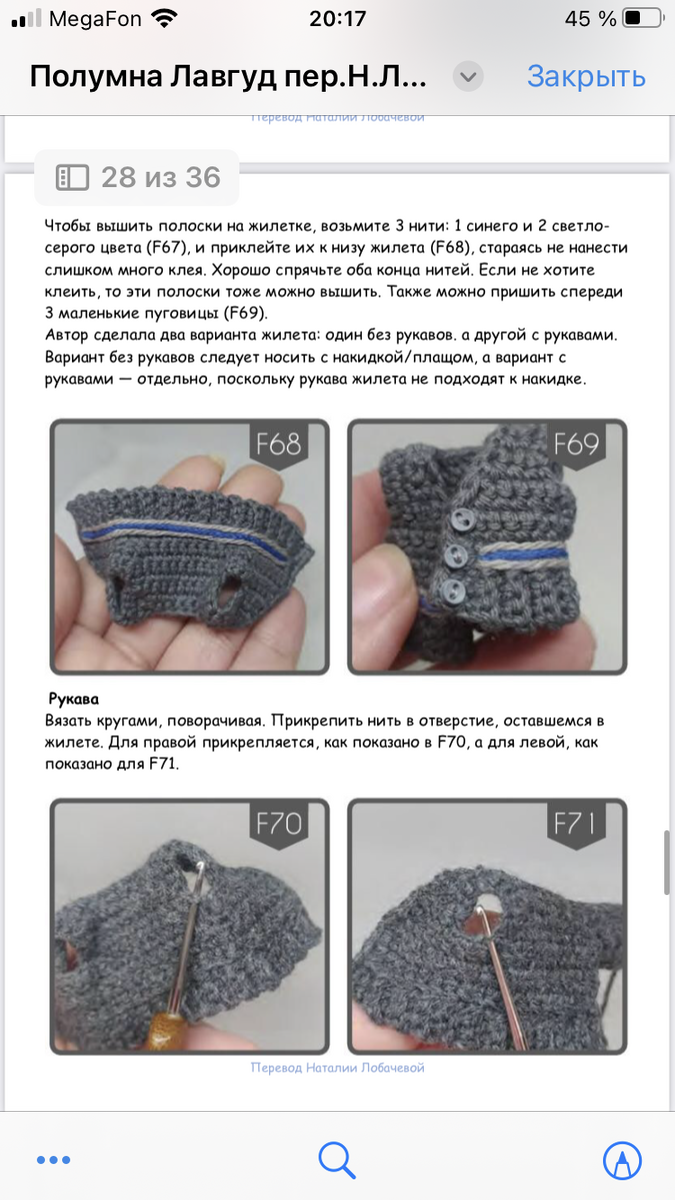 MegaFon 20:17 45 %

Полумна Лавгуд пер.Н.Л...

Закрыть

Перевод Наталии Лобачевой

28 из 36

Чтобы вышить полоски на жилетке, возьмите 3 нити: 1 синего и 2 светло-серого цвета (F67), и приклейте их к низу жилета (F68), стараясь не нанести слишком много клея. Хорошо спрячьте оба конца нитей. Если не хотите клеить, то эти полоски тоже можно вышить. Также можно пришить спереди 3 маленькие пуговицы (F69).
Автор сделала два варианта жилета: один без рукавов. а другой с рукавами. Вариант без рукавов следует носить с накидкой/плащом, а вариант с рукавами — отдельно, поскольку рукава жилета не подходят к накидке.

F68

F69

Рукава
Вязать кругами, поворачивая. Прикрепить нить в отверстие, оставшемся в жилете. Для правой прикрепляется, как показано в F70, а для левой, как показано для F71.

F70

F71

Перевод Наталии Лобачевой