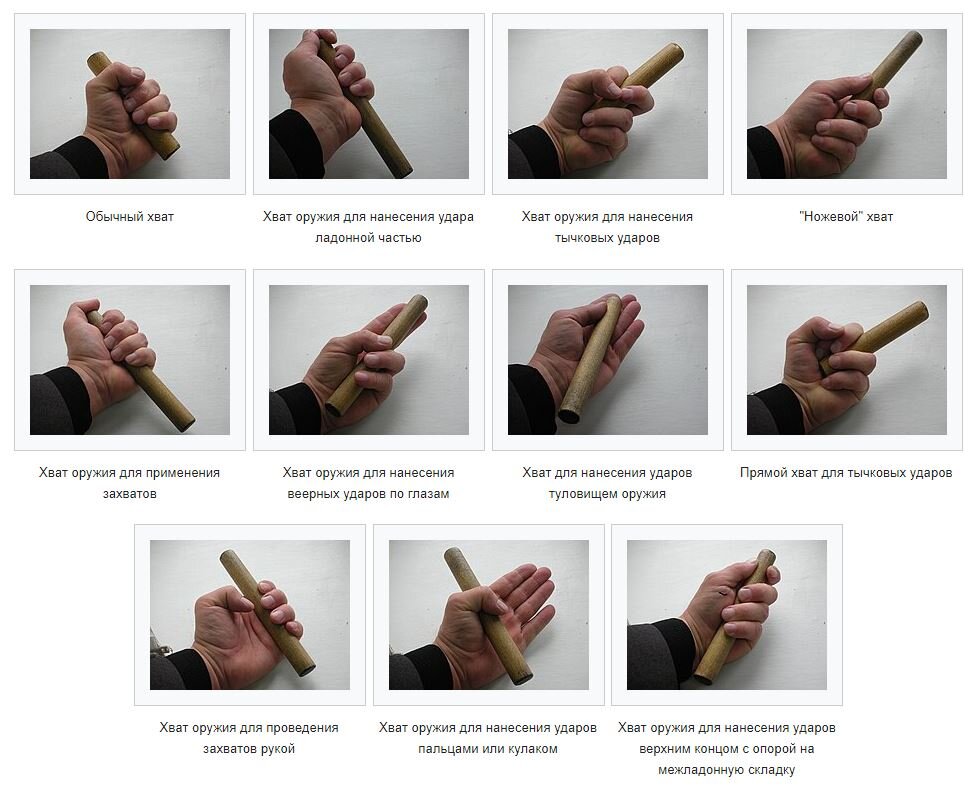 Обычный хват

Хват оружия для нанесения удара ладонной частью

Хват оружия для нанесения тычковых ударов

"Ножевой" хват

Хват оружия для применения захватов

Хват оружия для нанесения веерных ударов по глазам

Хват для нанесения ударов туловищем оружия

Прямой хват для тычковых ударов

Хват оружия для проведения захватов рукой

Хват оружия для нанесения ударов пальцами или кулаком

Хват оружия для нанесения ударов верхним концом с опорой на межладонную складку