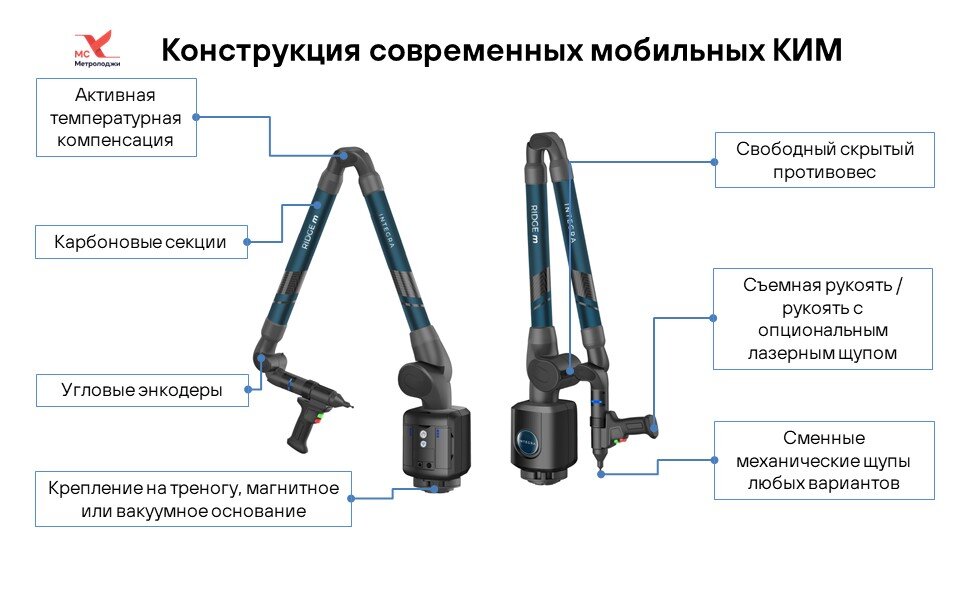 МС Метролоджи

Конструкция современных мобильных КИМ

Активная температурная компенсация

Карбоновые секции

Угловые энкодеры

Крепление на треногу, магнитное или вакуумное основание

RIDGE m

INTEGRA

RIDGE m

INTEGRA

INTEGRA

Свободный скрытый противовес

Съемная рукоять / рукоять с опциональным лазерным щупом

Сменные механические щупы любых вариантов