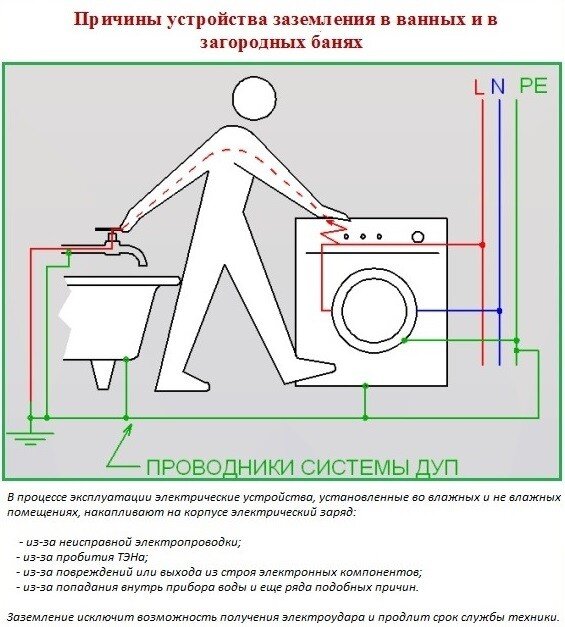 Причины устройства заземления в ванных и в загородных банях

L N PE

ПРОВОДНИКИ СИСТЕМЫ ДУП

В процессе эксплуатации электрические устройства, установленные во влажных и не влажных помещениях, накапливают на корпусе электрический заряд:

- из-за неисправной электропроводки;
- из-за пробития ТЭНа;
- из-за повреждений или выхода из строя электронных компонентов;
- из-за попадания внутрь прибора воды и еще ряда подобных причин.

Заземление исключит возможность получения электроудара и продлит срок службы техники.