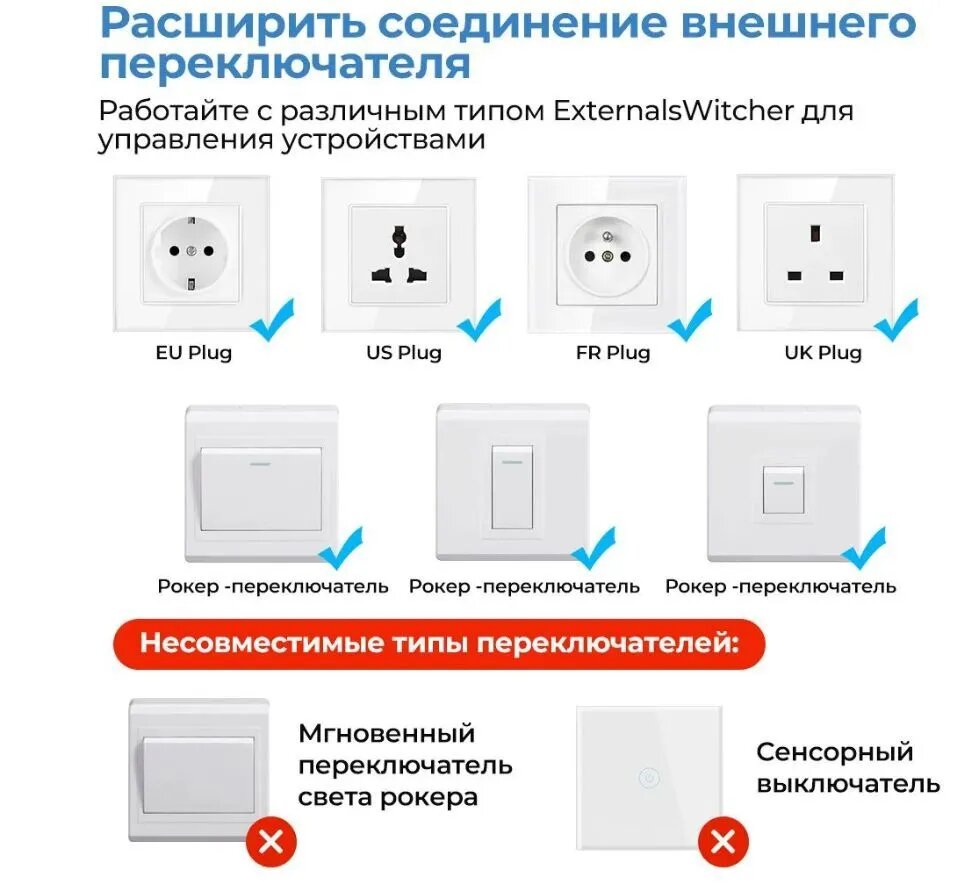 Расширить соединение внешнего переключателя

Работайте с различным типом ExternalsWitcher для управления устройствами

EU Plug

US Plug

FR Plug

UK Plug

Рокер -переключатель

Рокер -переключатель

Рокер -переключатель

Несовместимые типы переключателей:

Мгновенный переключатель света рокера

Сенсорный выключатель