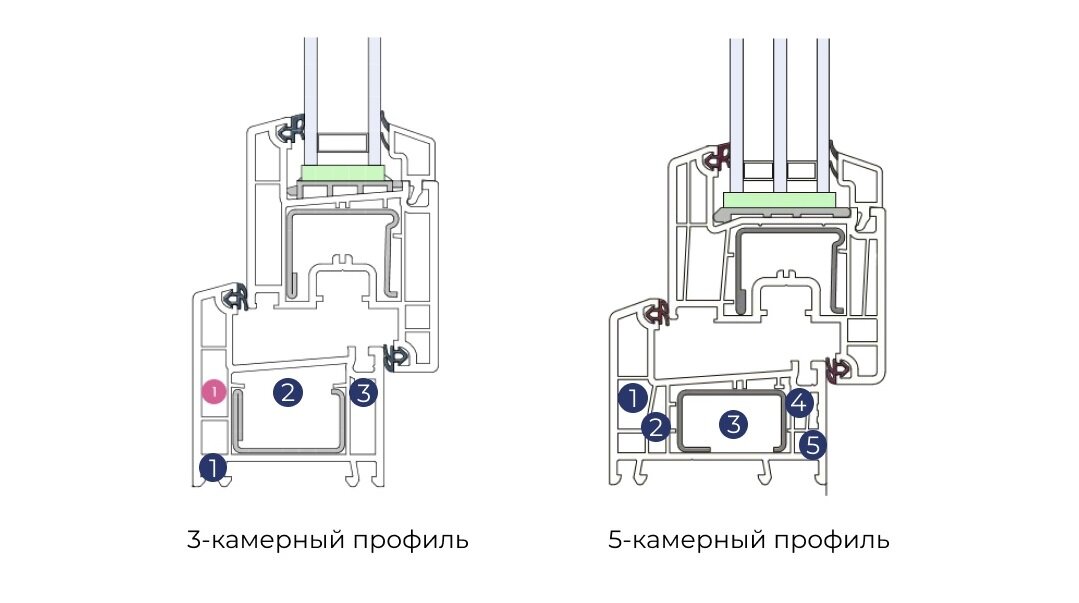 1
2
3
1

3-камерный профиль

1
2
3
4
5

5-камерный профиль