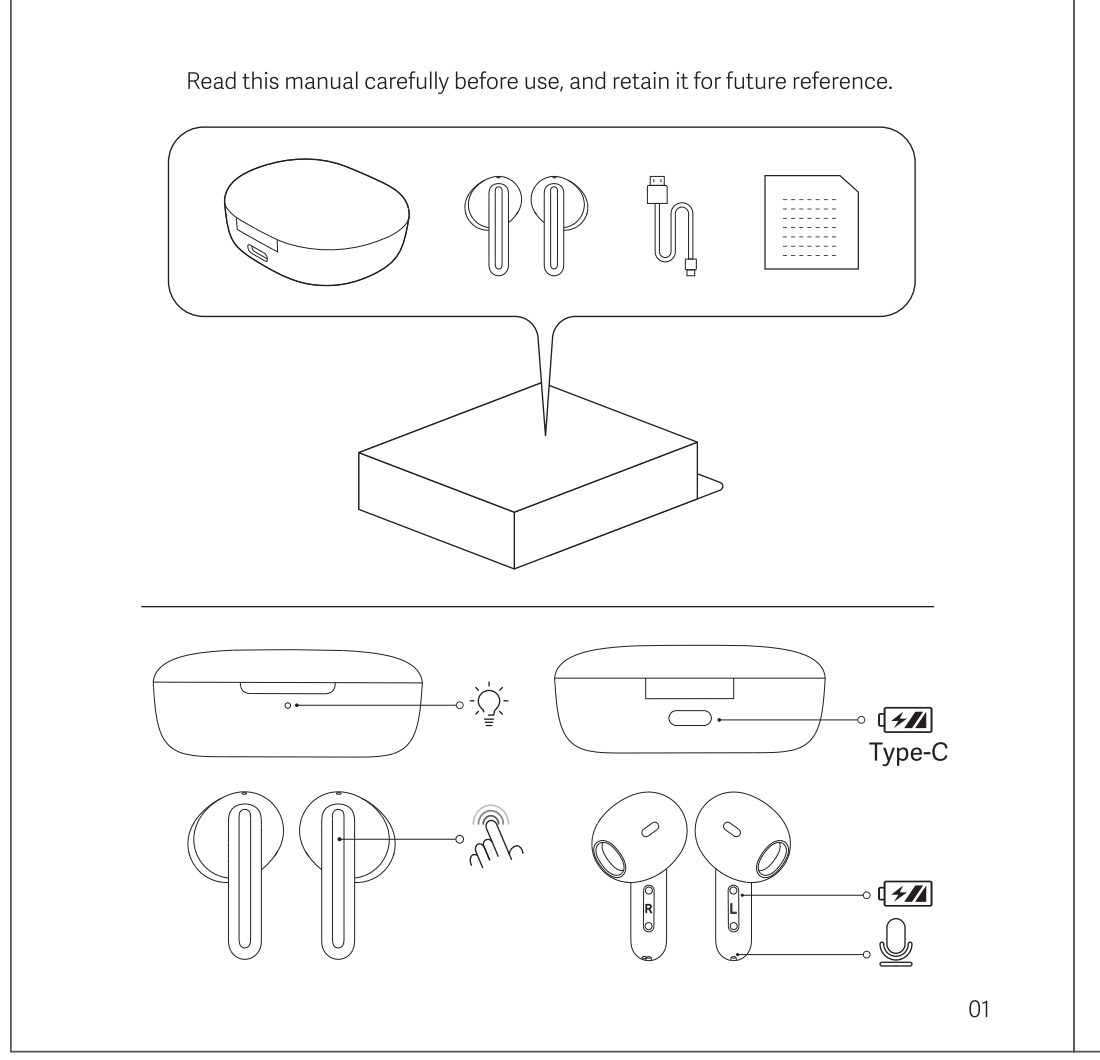 Read this manual carefully before use, and retain it for future reference.

Type-C

R

L

01