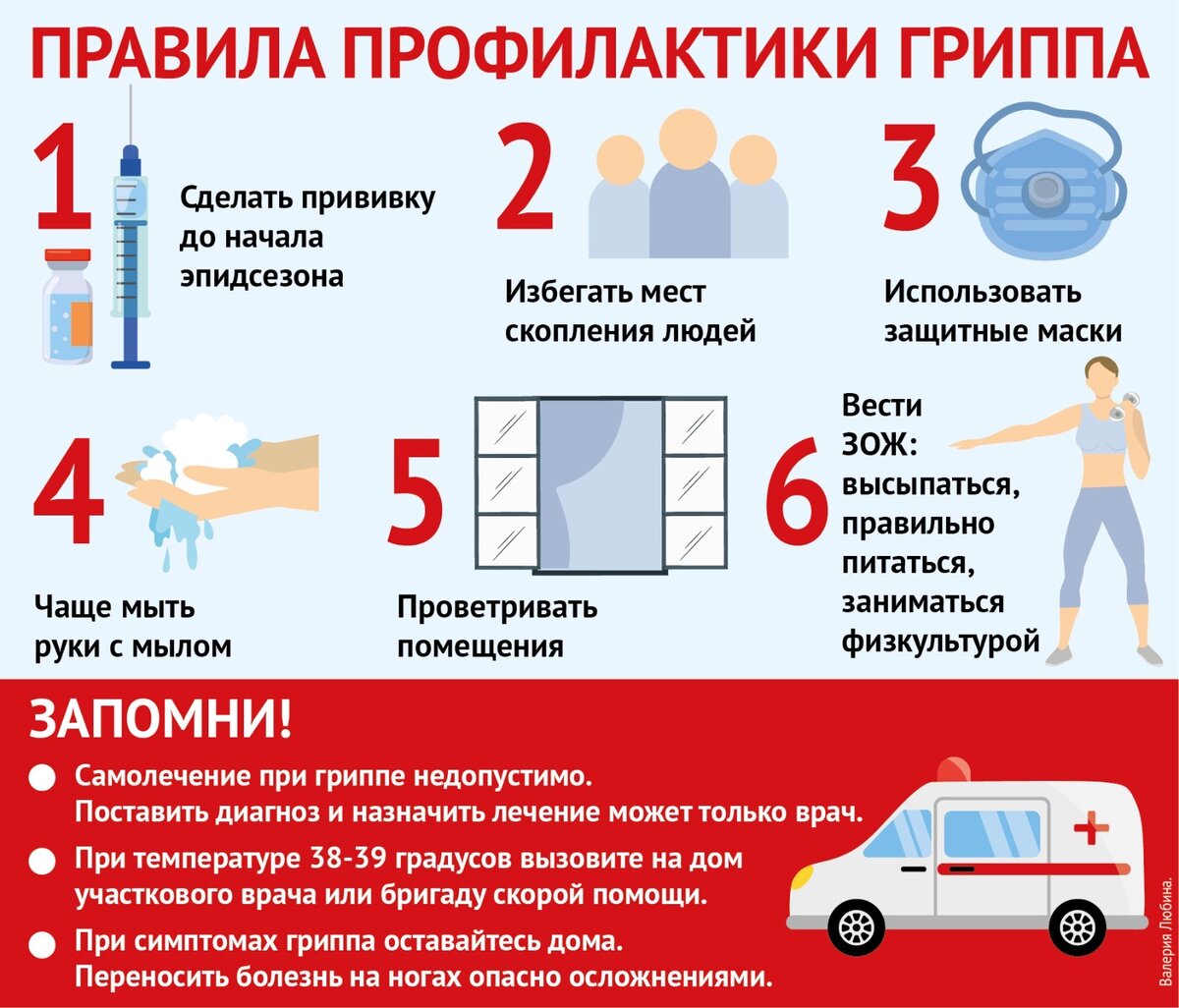 ПРАВИЛА ПРОФИЛАКТИКИ ГРИППА

1
Сделать прививку до начала эпидсезона

2
Избегать мест скопления людей

3
Использовать защитные маски

4
Чаще мыть руки с мылом

5
Проветривать помещения

6
Вести ЗОЖ: высыпаться, правильно питаться, заниматься физкультурой

ЗАПОМНИ!

Самолечение при гриппе недопустимо. Поставить диагноз и назначить лечение может только врач.

При температуре 38-39 градусов вызовите на дом участкового врача или бригаду скорой помощи.

При симптомах гриппа оставайтесь дома. Переносить болезнь на ногах опасно осложнениями.

Валерия Любина.