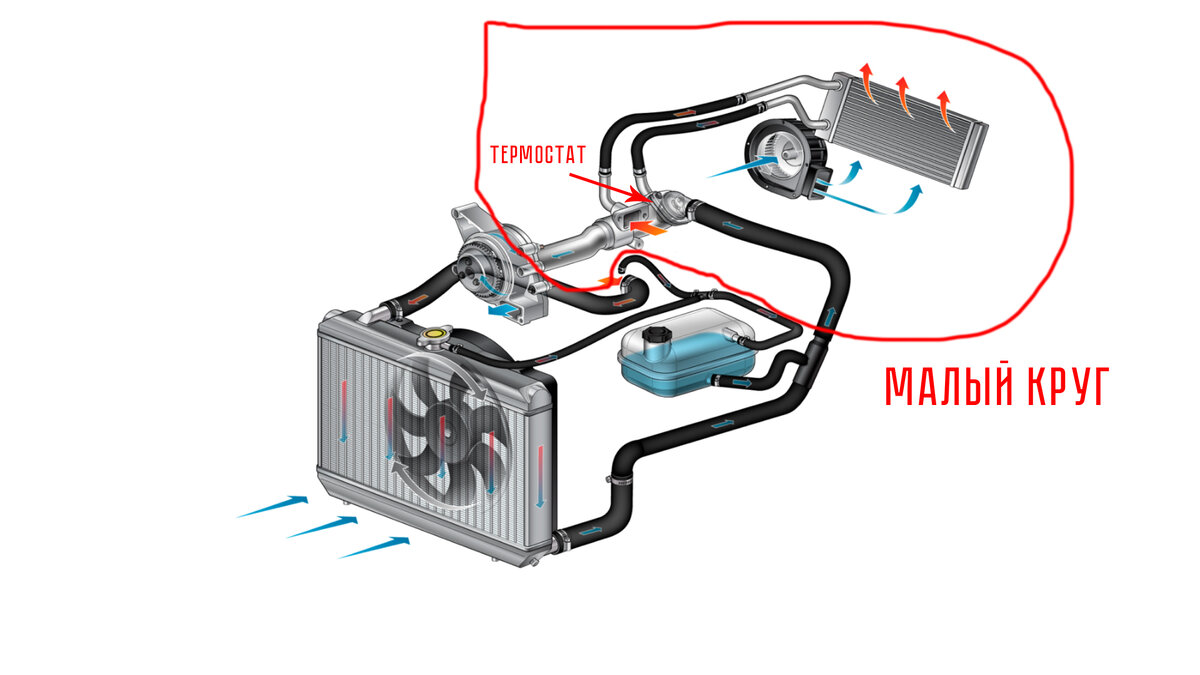 ТЕРМОСТАТ

МАЛЫЙ КРУГ