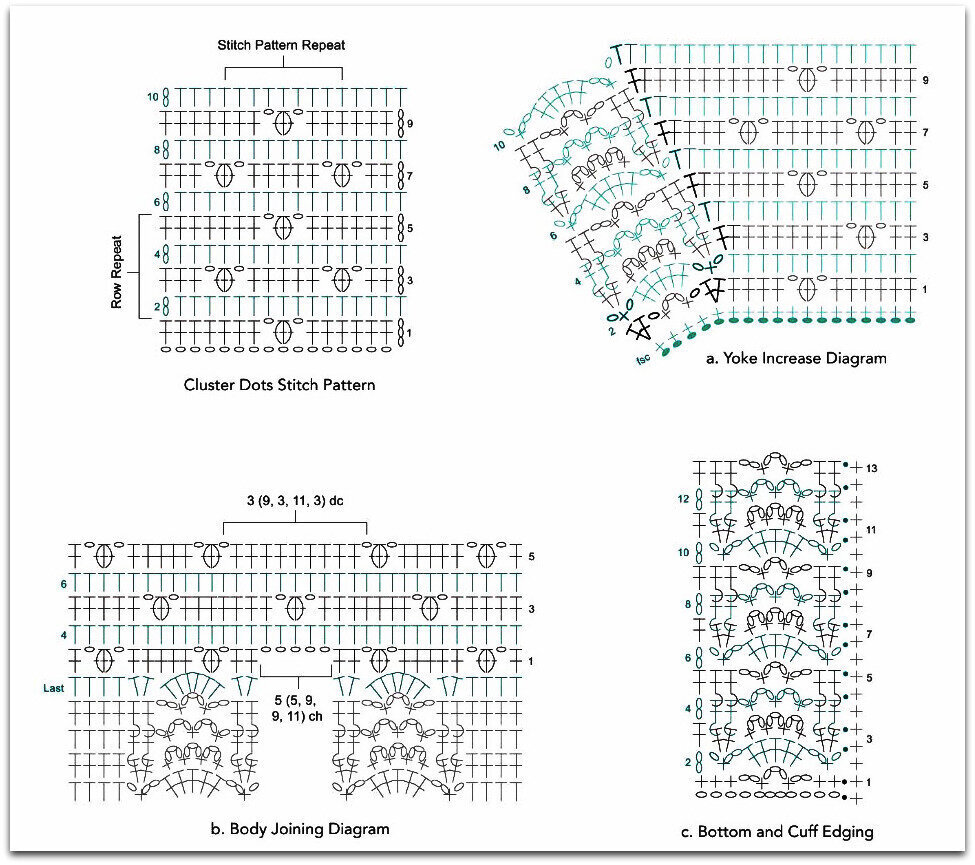 Stitch Pattern Repeat

10
9
8
7
6
5
4
3
2
1

Row Repeat

Cluster Dots Stitch Pattern

9
7
5
3
1
10
8
6
4
2
fsc

a. Yoke Increase Diagram

3 (9, 3, 11, 3) dc

5
6
3
4
1
Last

5 (5, 9, 9, 11) ch

b. Body Joining Diagram

13
12
11
10
9
8
7
6
5
4
3
2
1

c. Bottom and Cuff Edging