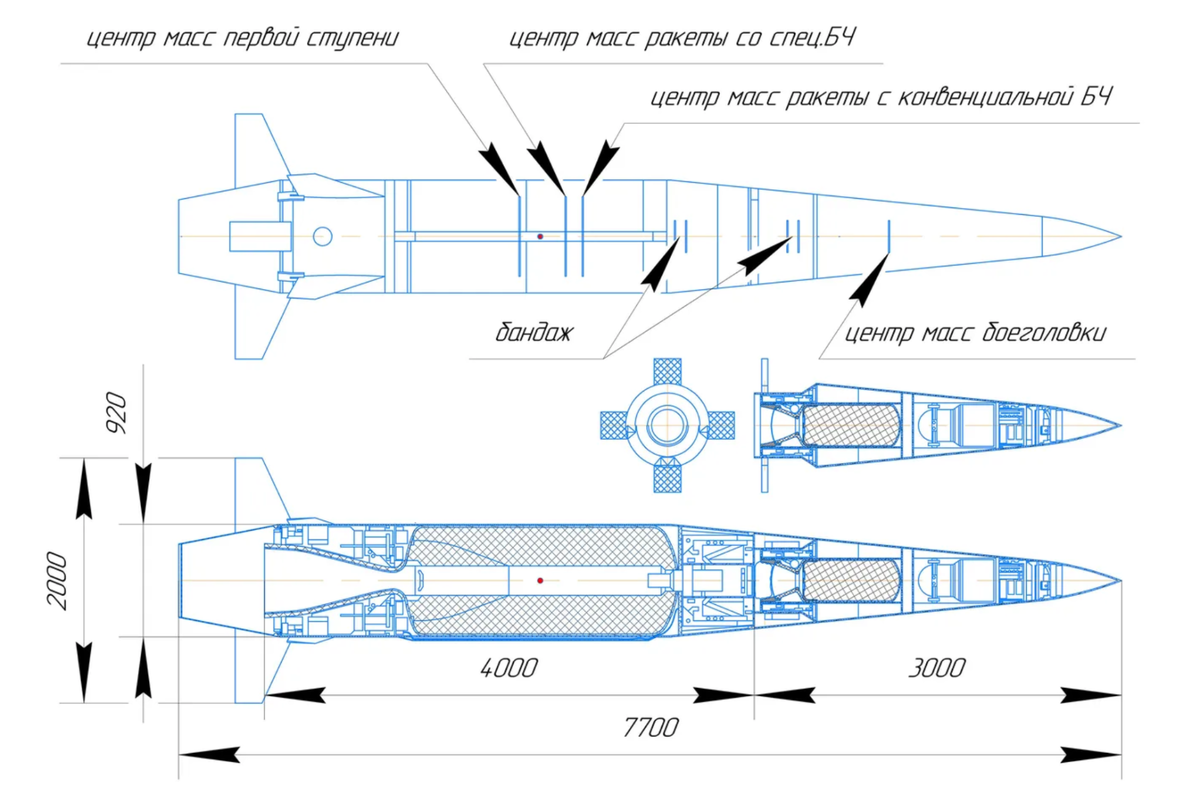 центр масс первой ступени

центр масс ракеты со спец.БЧ

центр масс ракеты с конвенциальной БЧ

бандаж

центр масс боеголовки

920

2000

4000

3000

7700