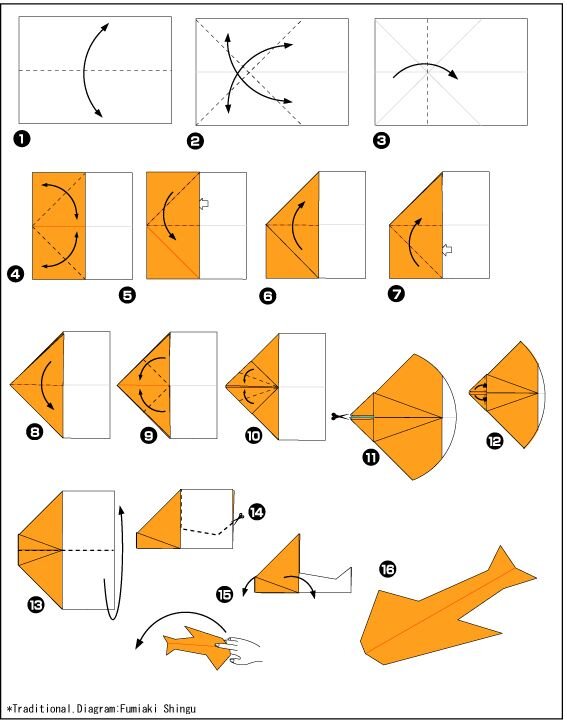 1

2

3

4

5

6

7

8

9

10

11

12

13

14

15

16

*Traditional.Diagram:Fumiaki Shingu